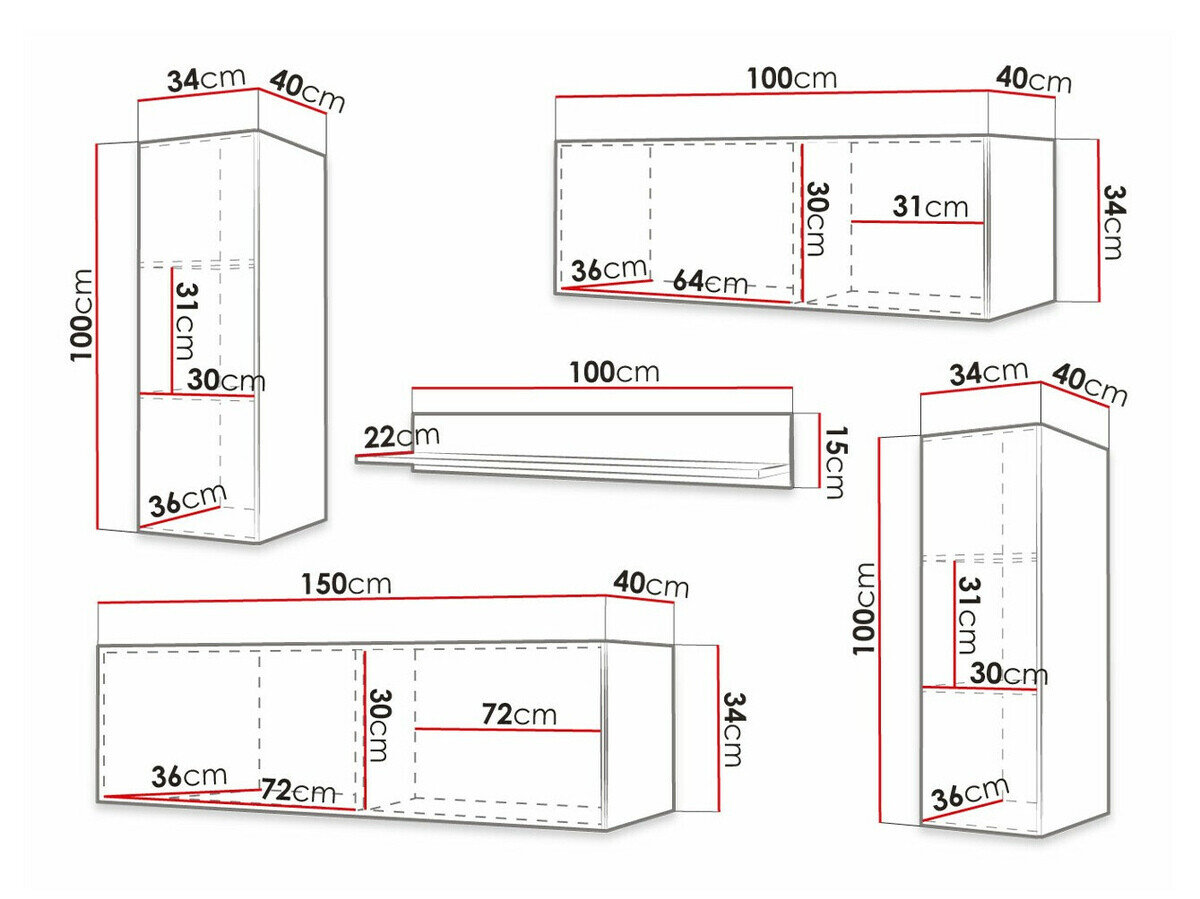 34cm
40cm
100cm
31cm
30cm
36cm

100cm
40cm
30cm
31cm
34cm
36cm
64cm

100cm
22cm
15cm

34cm
40cm
100cm
31cm
30cm
36cm

150cm
40cm
30cm
72cm
34cm
36cm
72cm