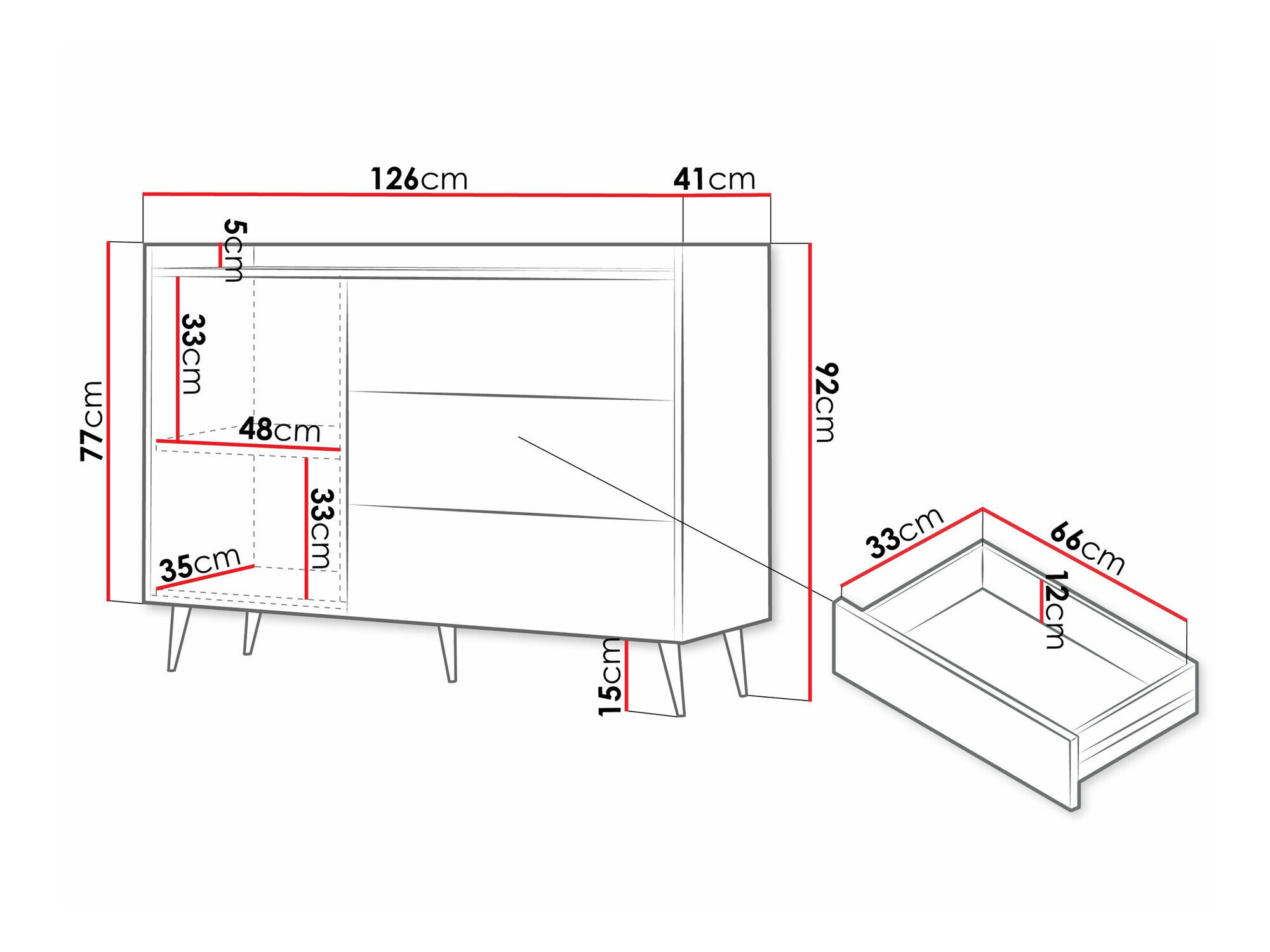 126cm
41cm
5cm
33cm
77cm
48cm
33cm
35cm
92cm
15cm
33cm
66cm
12cm