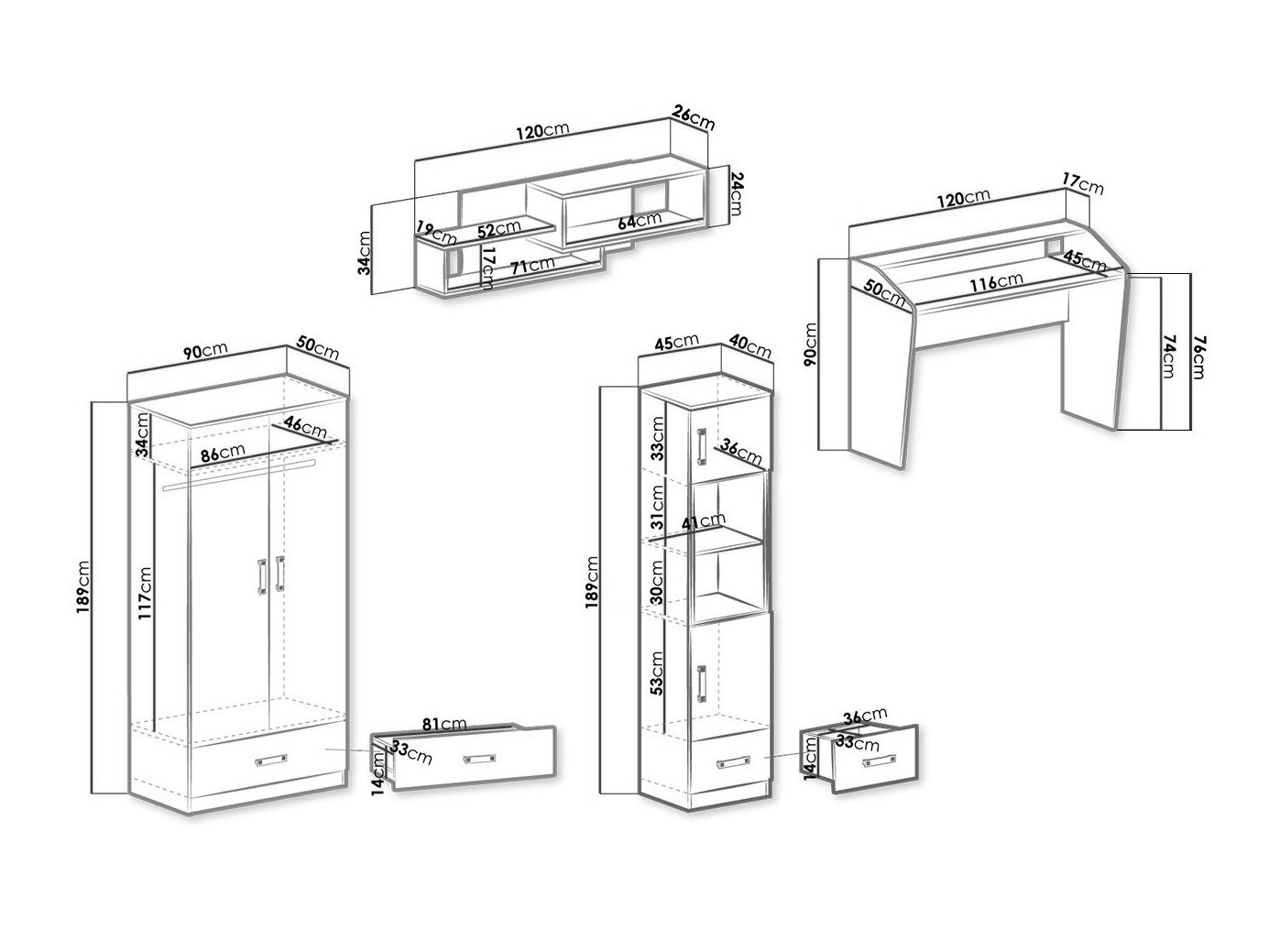 120cm
26cm
24cm
34cm
19cm
52cm
64cm
17cm
71cm

120cm
17cm
45cm
50cm
116cm
90cm
74cm
76cm

90cm
50cm
34cm
46cm
86cm
189cm
117cm
81cm
33cm
14cm

45cm
40cm
33cm
36cm
31cm
41cm
189cm
30cm
53cm
36cm
33cm
14cm