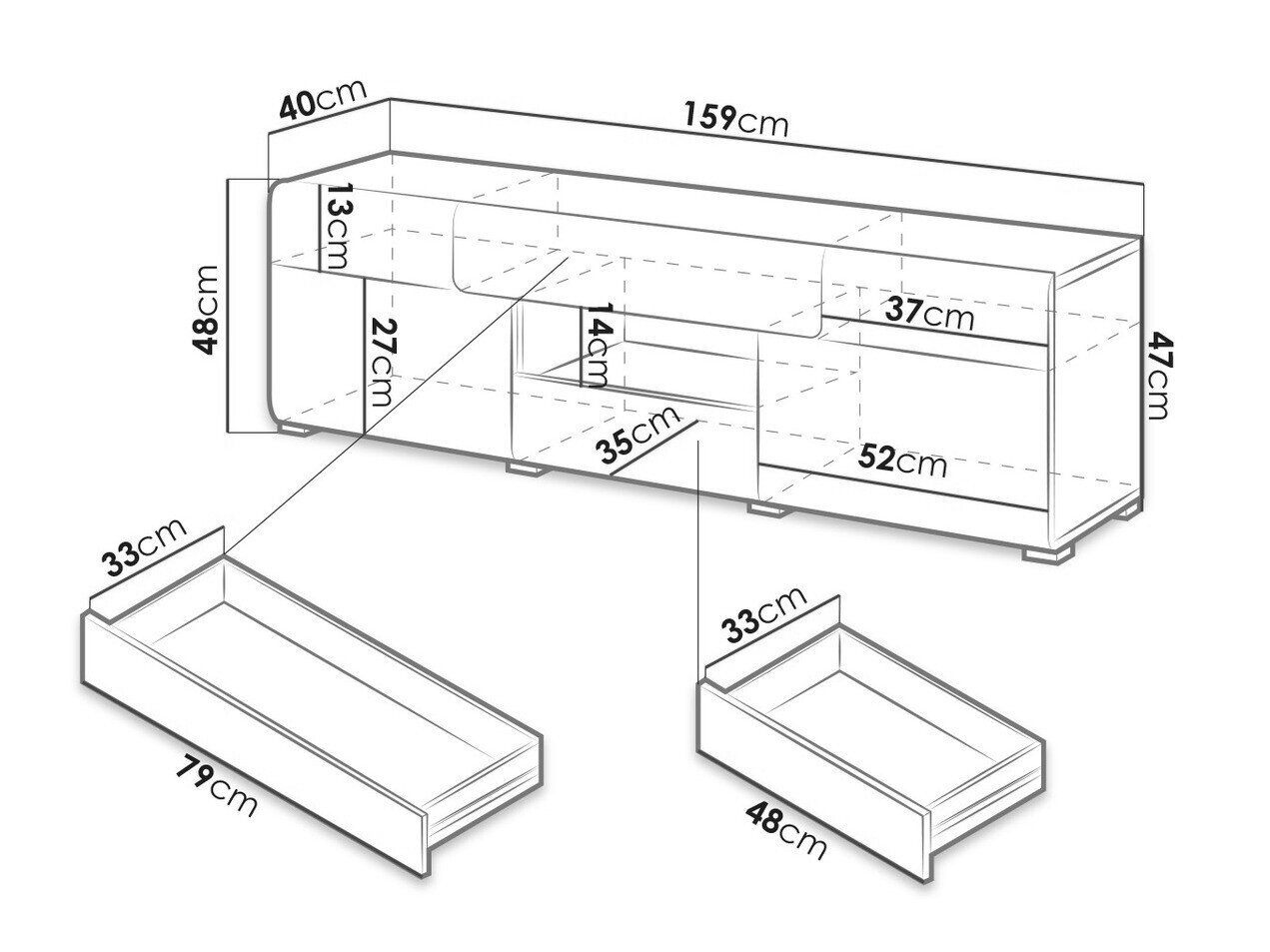 40cm
159cm
13cm
48cm
27cm
14cm
37cm
47cm
35cm
52cm
33cm
79cm
33cm
48cm