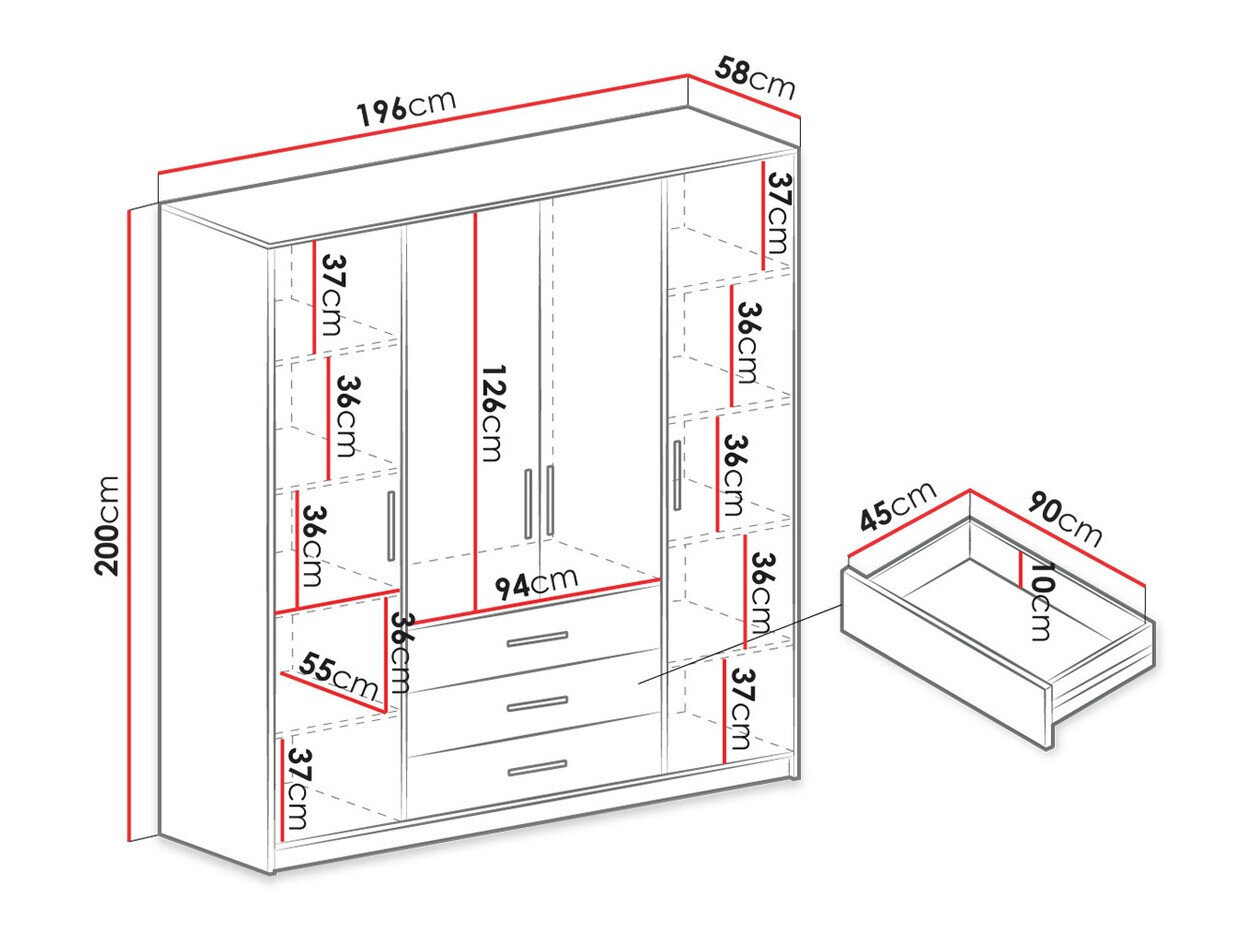 196cm
58cm
200cm
37cm
36cm
36cm
36cm
55cm
37cm
126cm
94cm
37cm
36cm
36cm
36cm
37cm
45cm
90cm
10cm