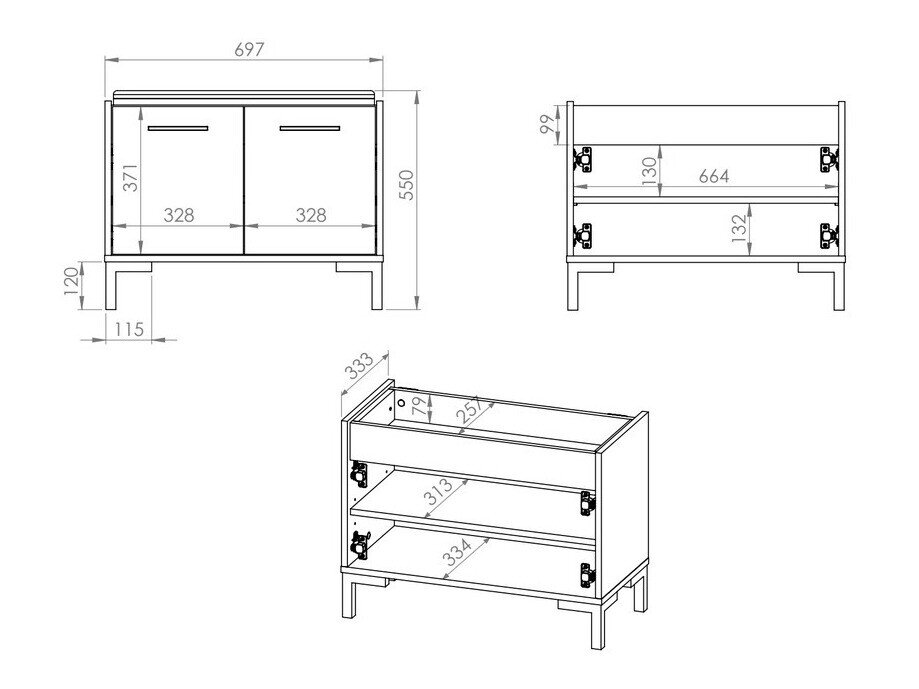 697
371
328
328
550
120
115
99
130
664
132
333
79
257
313
334