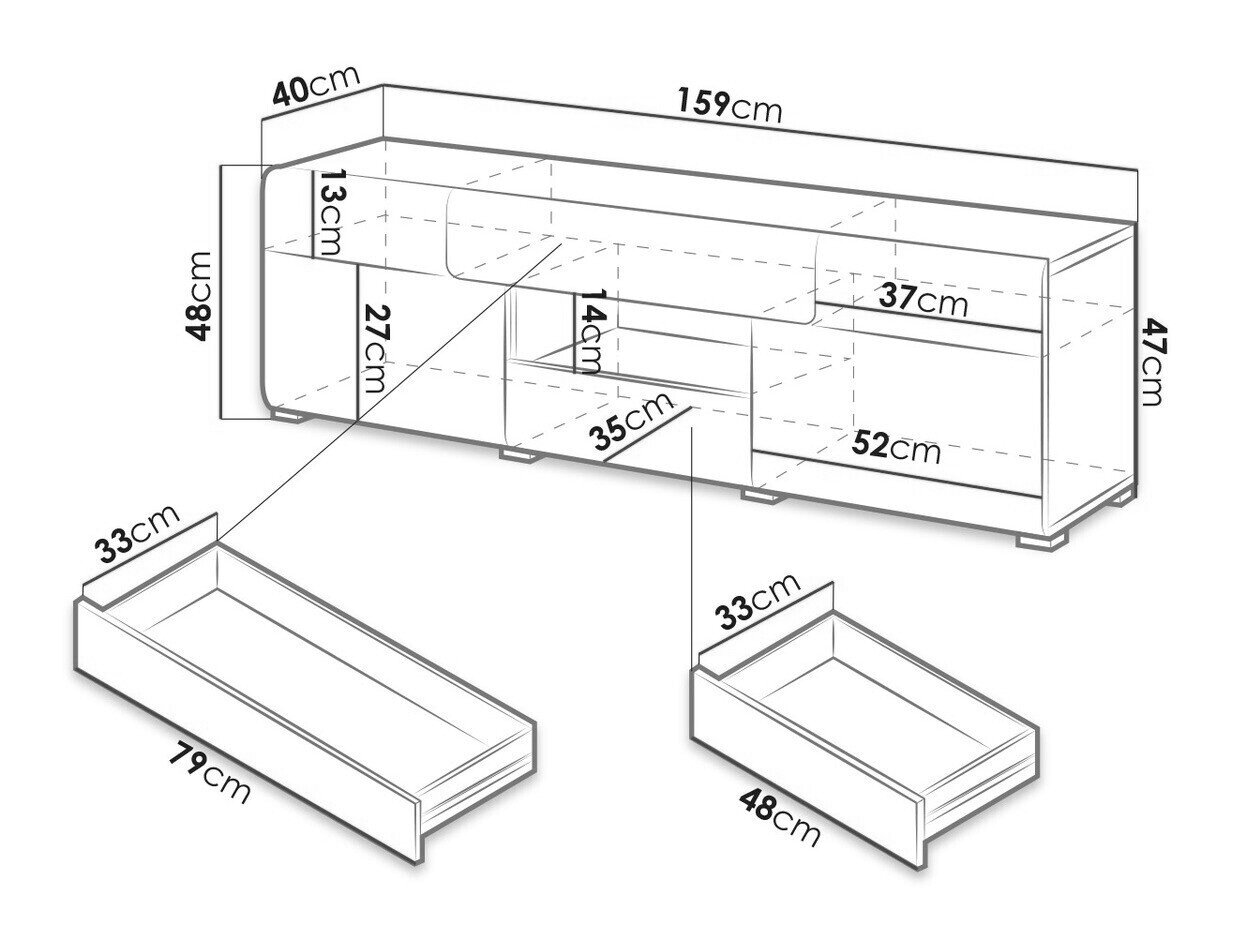 40cm
159cm
13cm
48cm
27cm
14cm
37cm
47cm
35cm
52cm
33cm
79cm
33cm
48cm