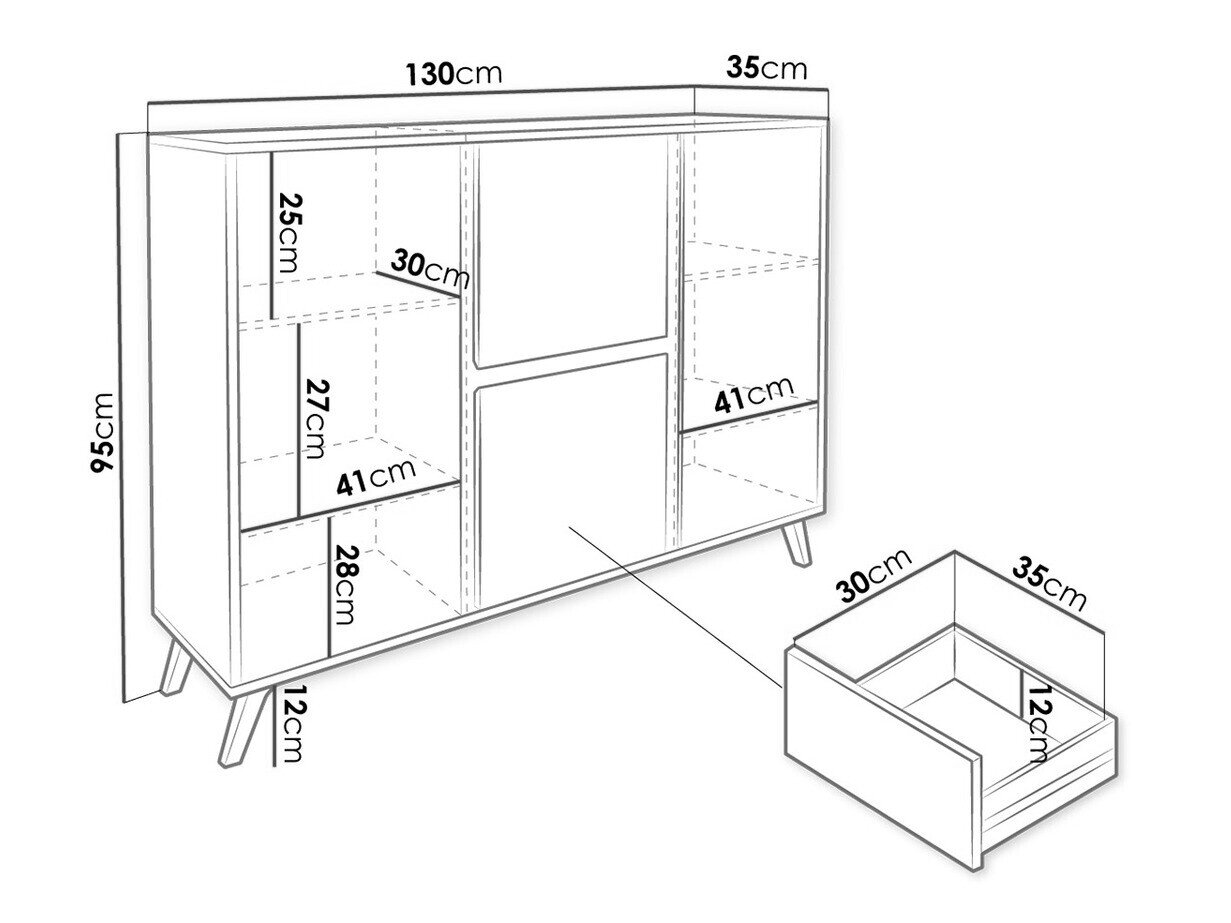 130cm
35cm
95cm
25cm
30cm
27cm
41cm
41cm
28cm
12cm
30cm
35cm
12cm