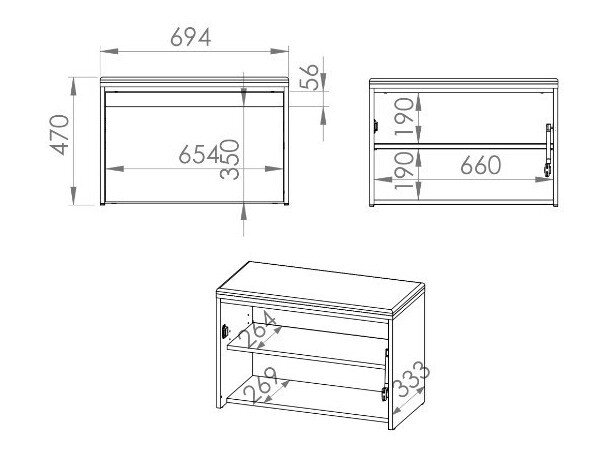 694

56

470

654

350

190

190

660

264

269

333