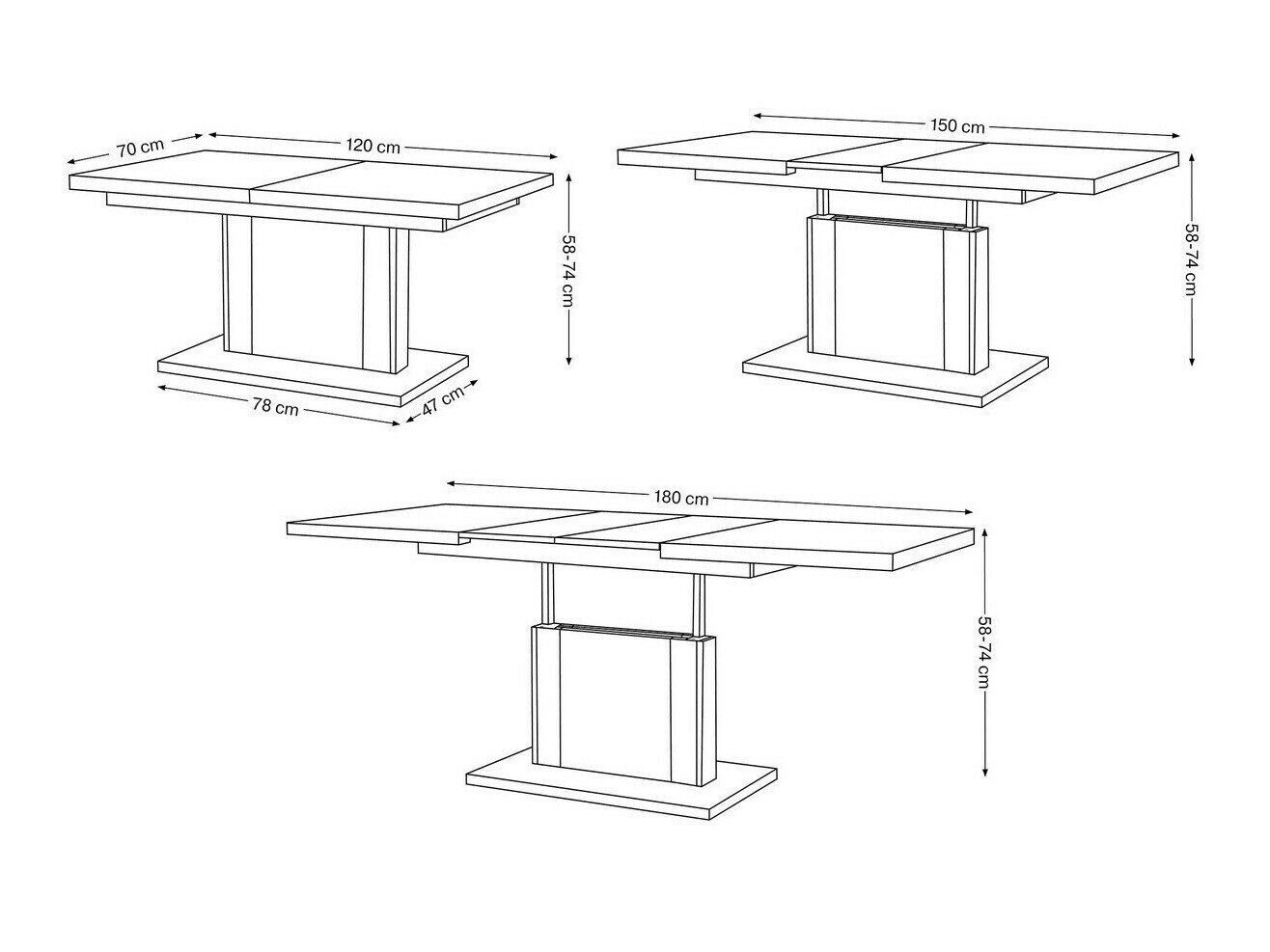 70 cm

120 cm

58-74 cm

78 cm

47 cm

150 cm

58-74 cm

180 cm

58-74 cm