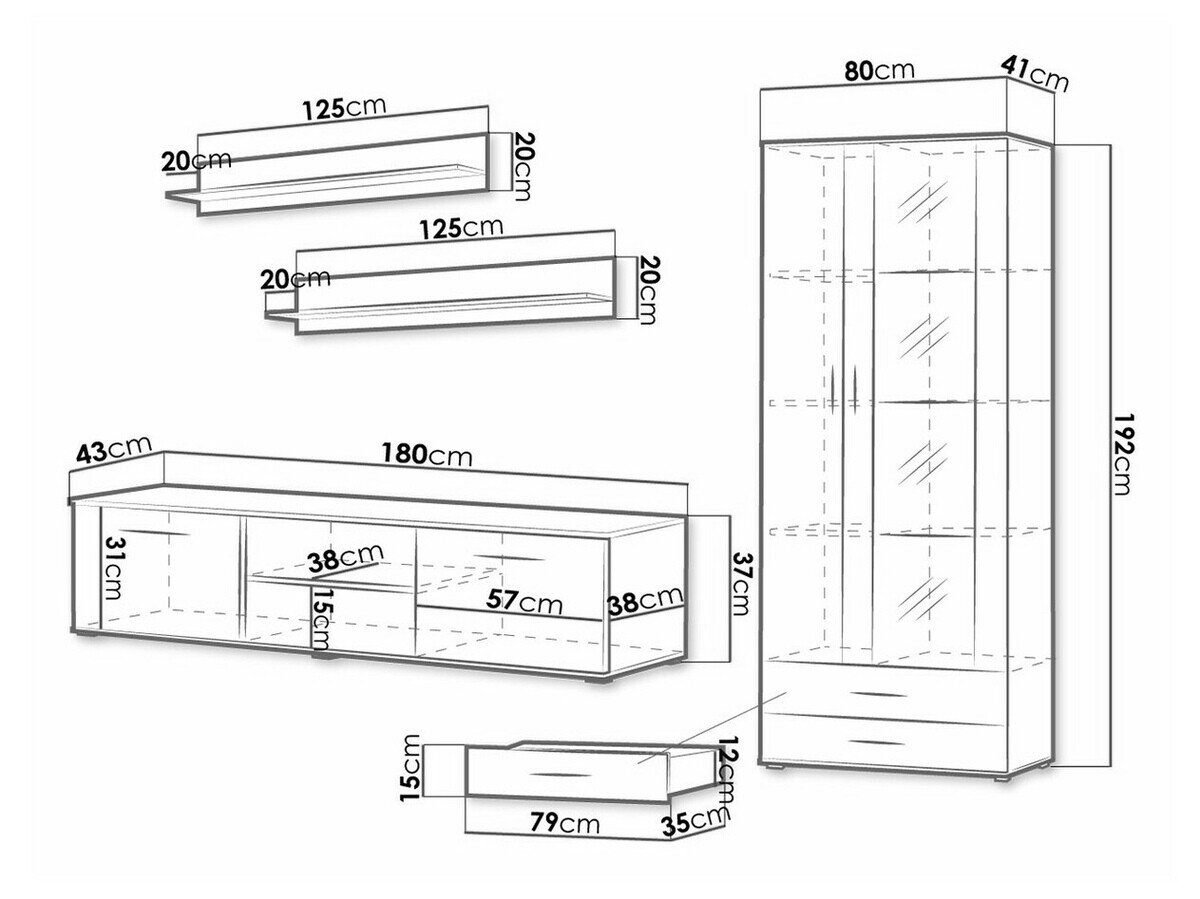 125cm
20cm
20cm
125cm
20cm
20cm
80cm
41cm
192cm
43cm
180cm
31cm
38cm
15cm
57cm
38cm
37cm
15cm
12cm
79cm
35cm