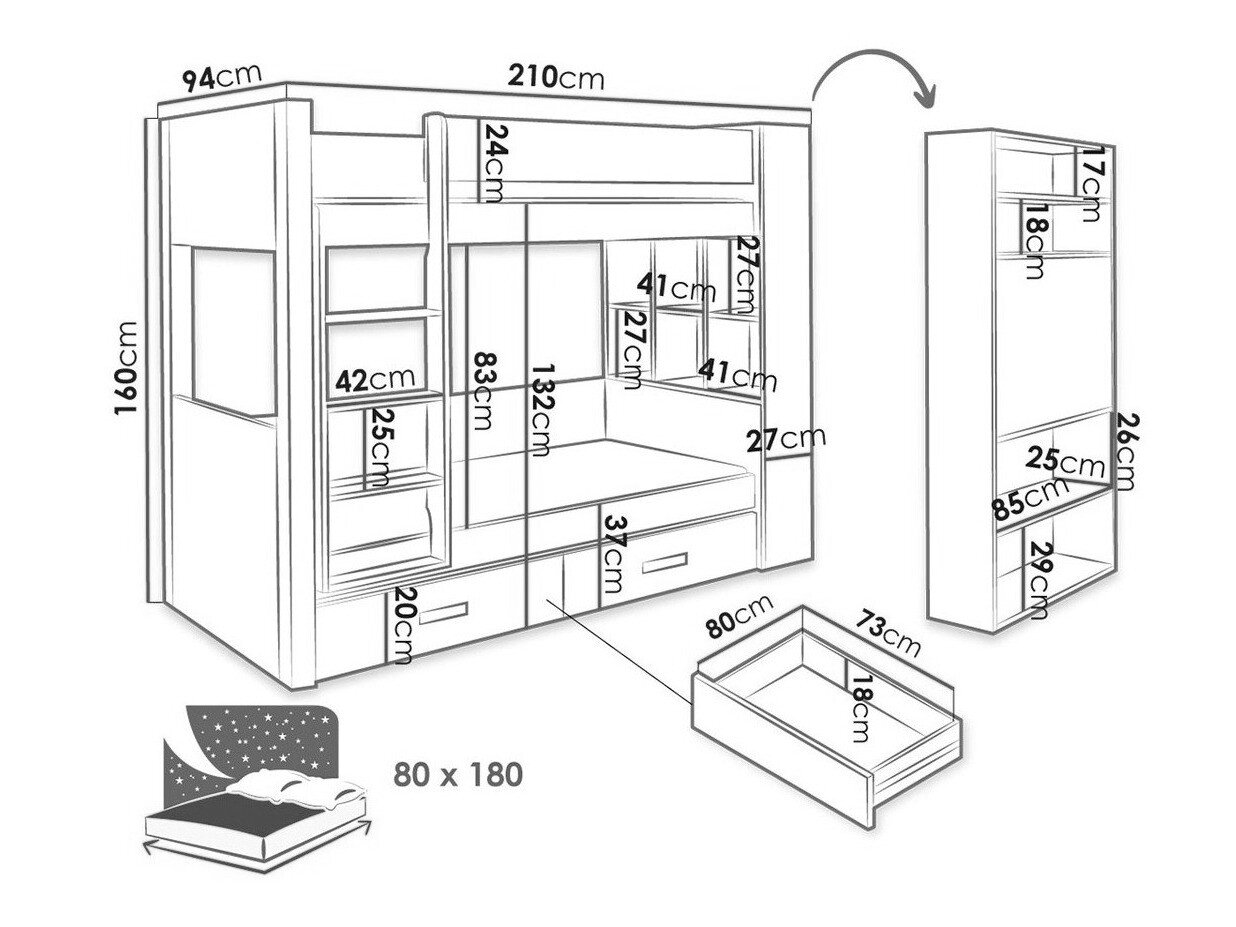 94cm
210cm
160cm
24cm
42cm
25cm
83cm
132cm
41cm
27cm
27cm
41cm
27cm
37cm
20cm
17cm
18cm
26cm
25cm
85cm
29cm
80cm
73cm
18cm
80 x 180