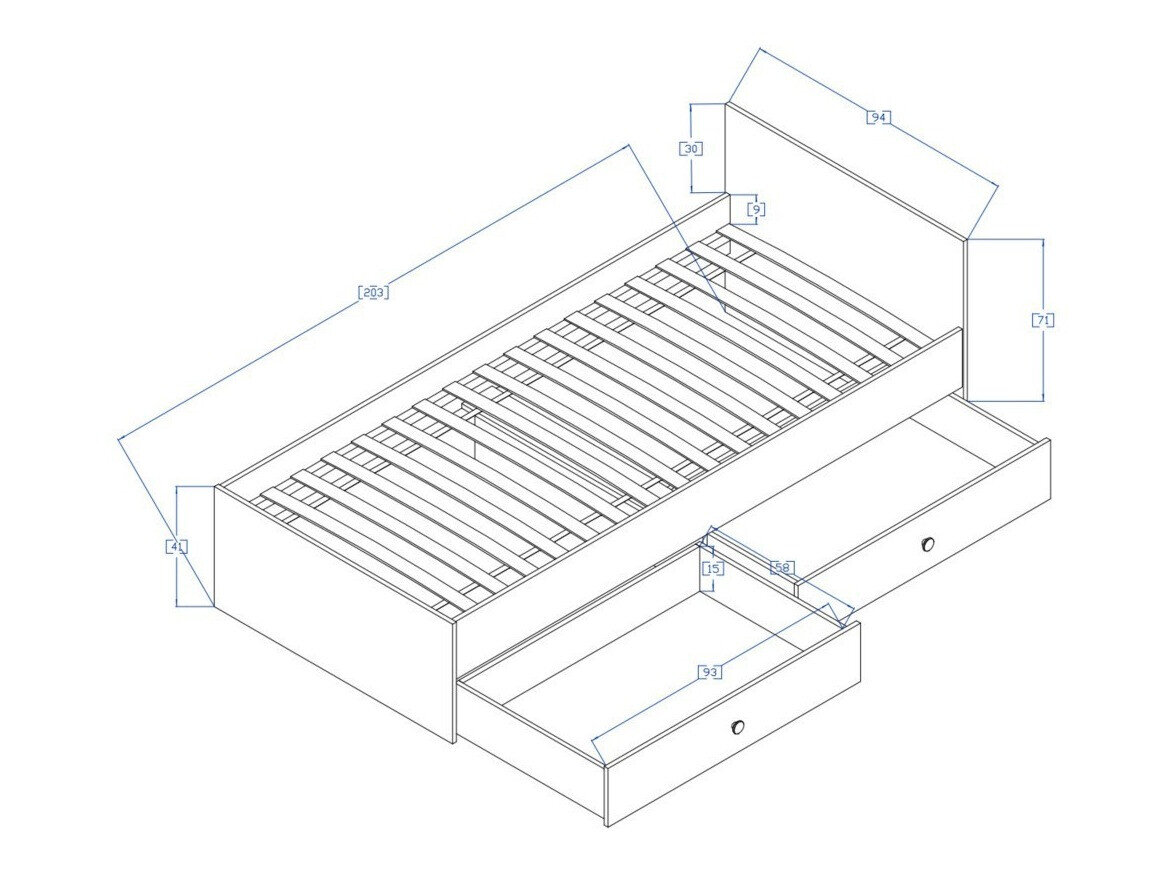 94
30
9
203
71
41
15
58
93