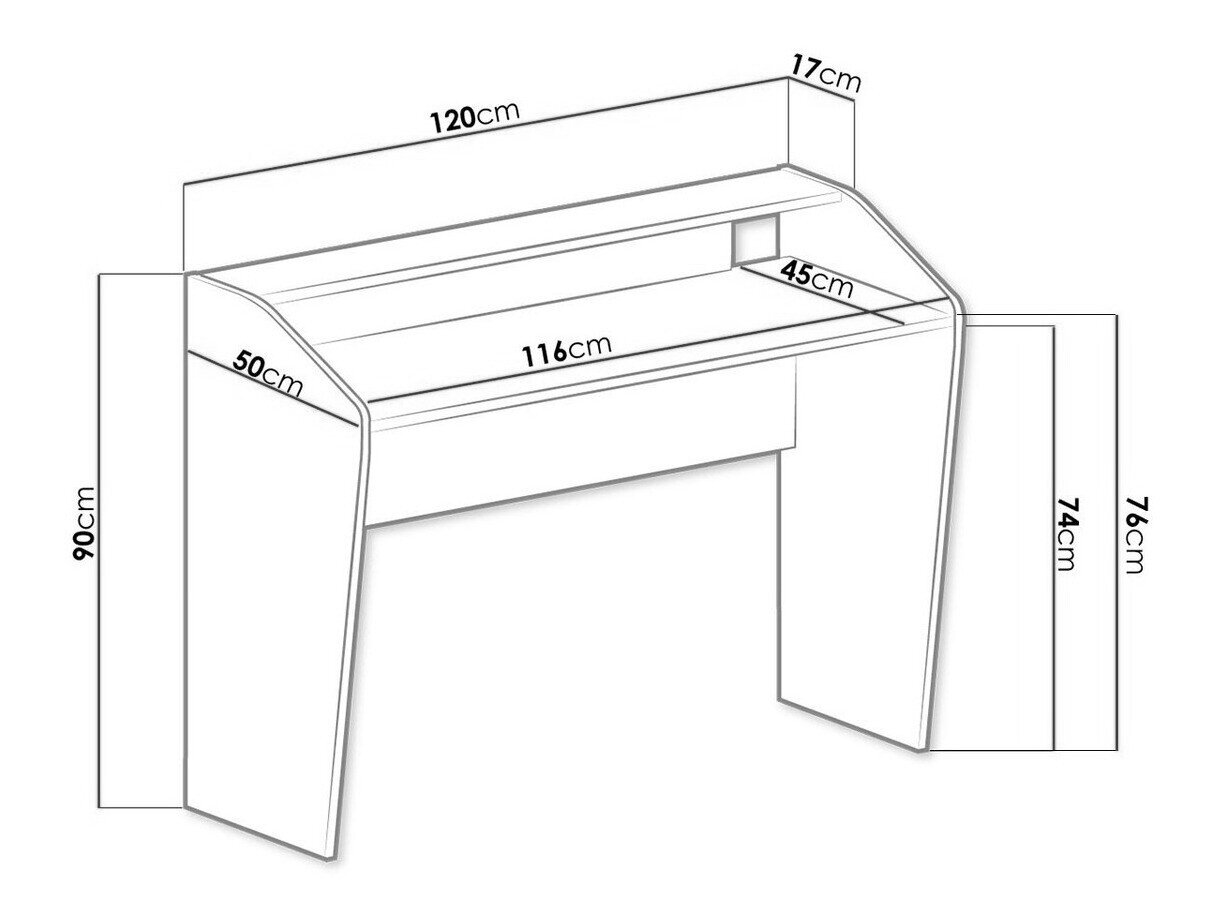 120cm
17cm
45cm
116cm
50cm
90cm
74cm
76cm