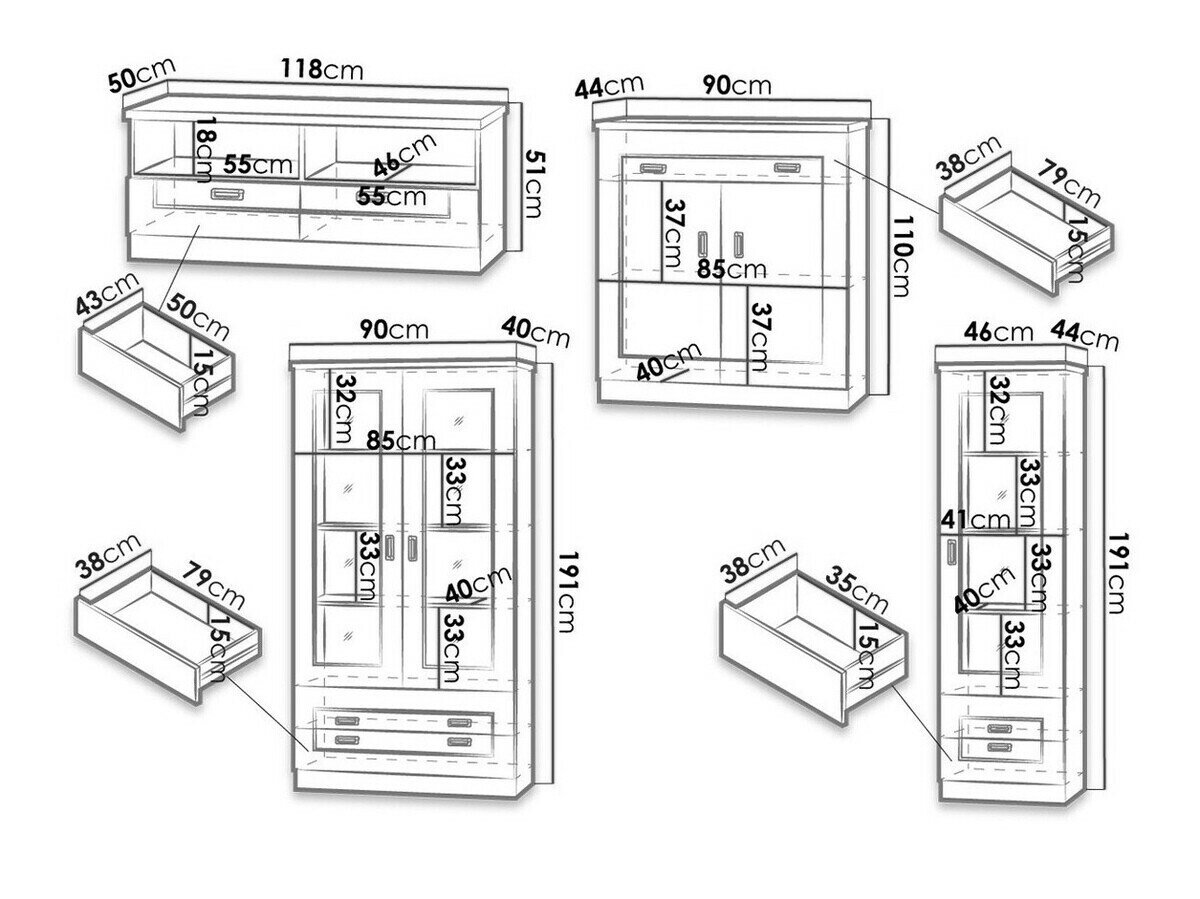 50cm
118cm
18cm
55cm
46cm
55cm
51cm
43cm
50cm
15cm
44cm
90cm
37cm
85cm
37cm
40cm
110cm
38cm
79cm
15cm
90cm
40cm
32cm
85cm
33cm
33cm
40cm
33cm
191cm
38cm
79cm
15cm
46cm
44cm
32cm
33cm
41cm
33cm
40cm
33cm
191cm
38cm
35cm
15cm