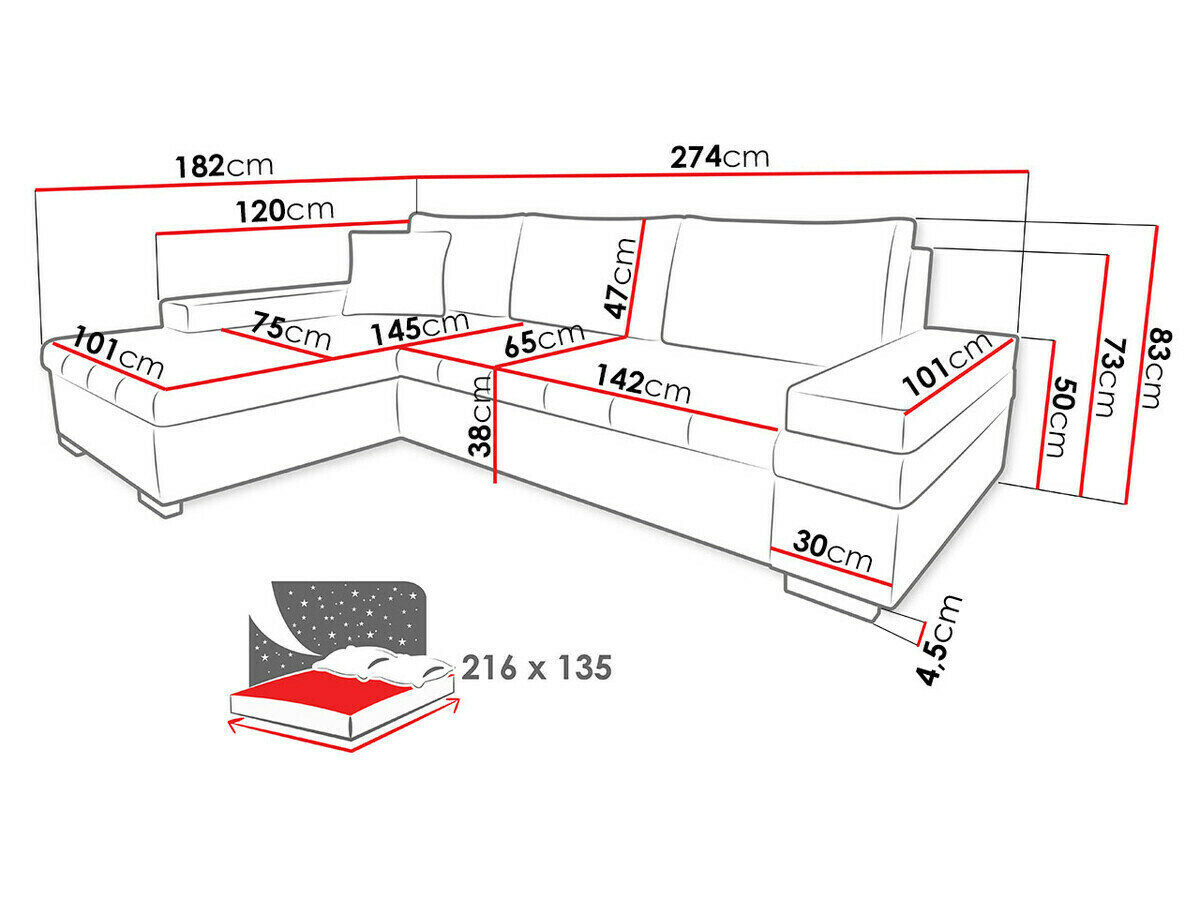 182cm
274cm
120cm
47cm
101cm
75cm
145cm
65cm
142cm
101cm
38cm
50cm
73cm
83cm
30cm
4,5cm
216 x 135