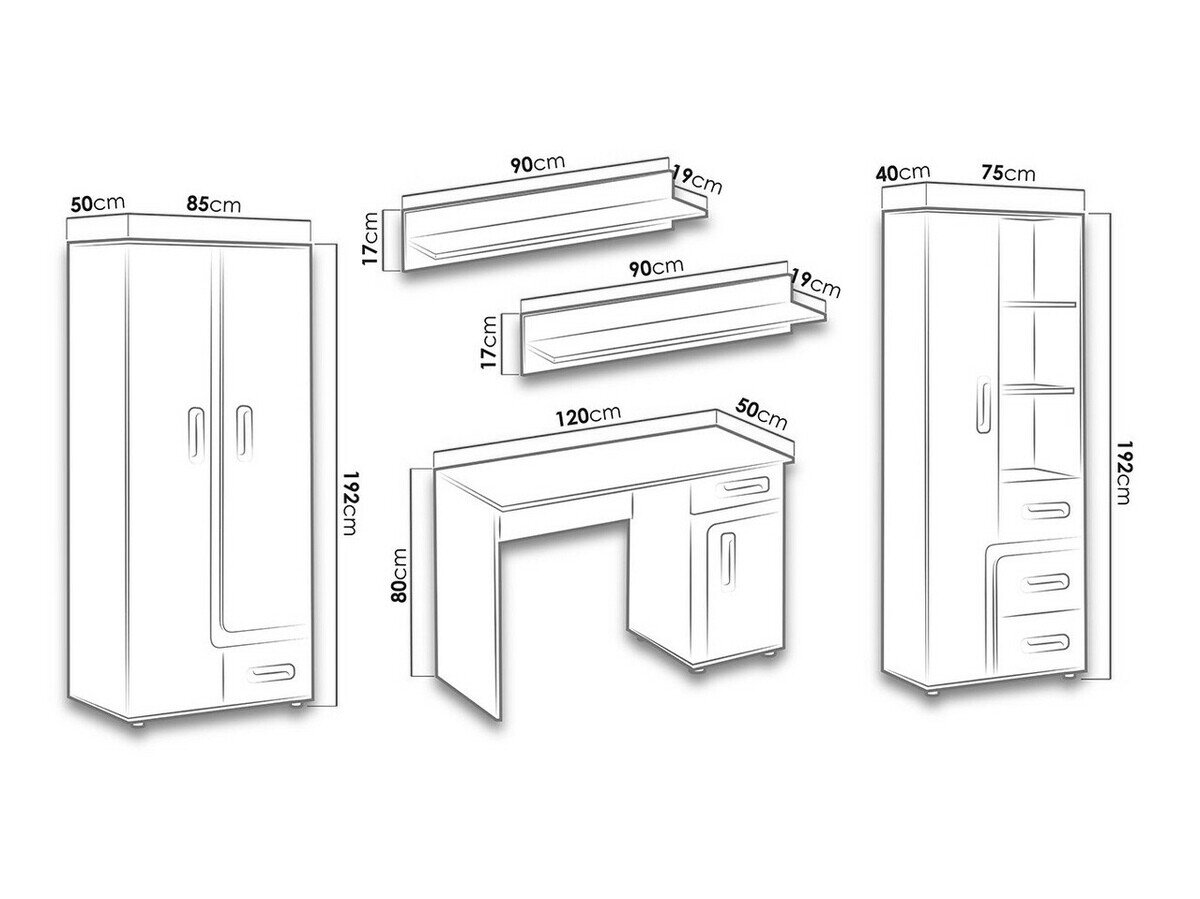 50cm 85cm
192cm
90cm 19cm
17cm
90cm 19cm
17cm
120cm 50cm
80cm
40cm 75cm
192cm