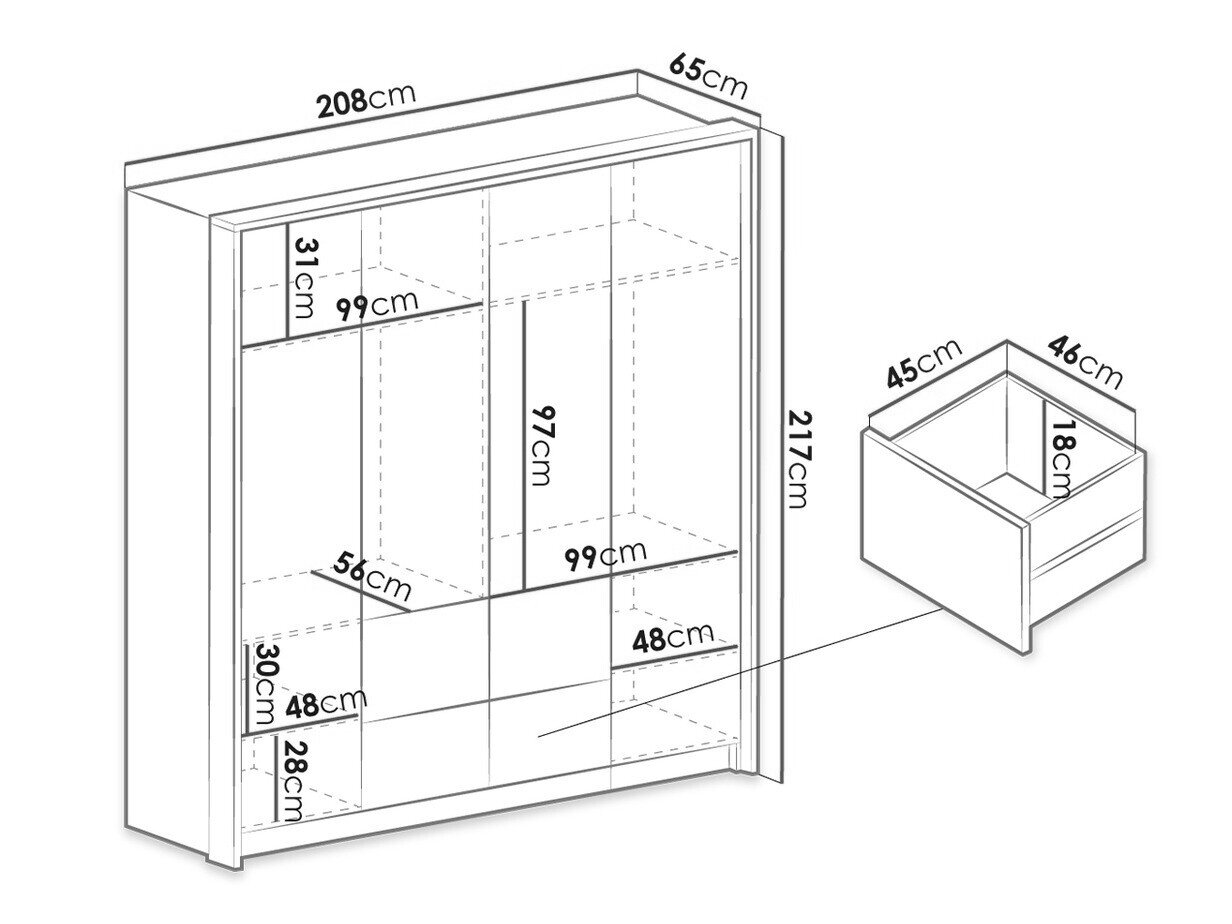 208cm
65cm
31cm
99cm
97cm
217cm
56cm
99cm
48cm
30cm
48cm
28cm
45cm
46cm
18cm