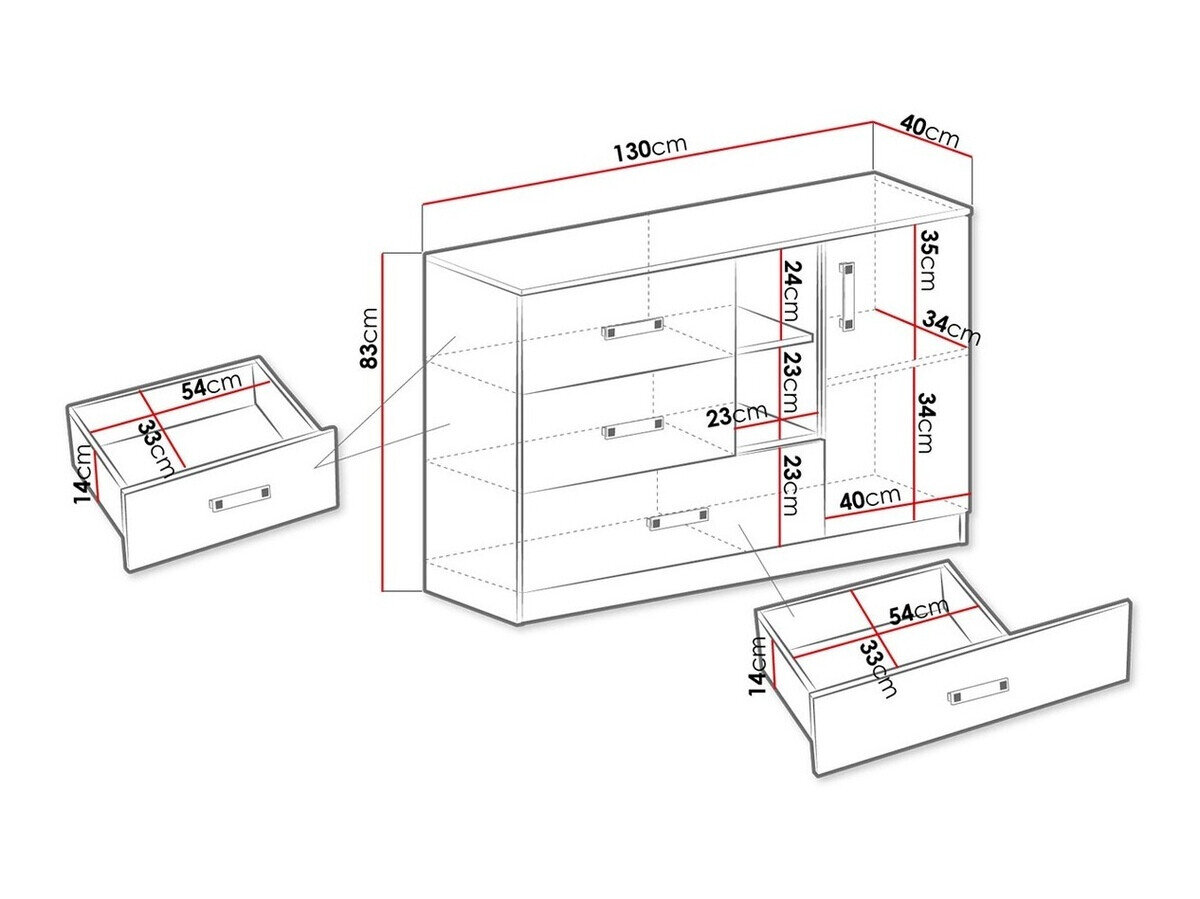 130cm
40cm
83cm
24cm
35cm
34cm
23cm
23cm
34cm
23cm
40cm
54cm
33cm
14cm
54cm
33cm
14cm