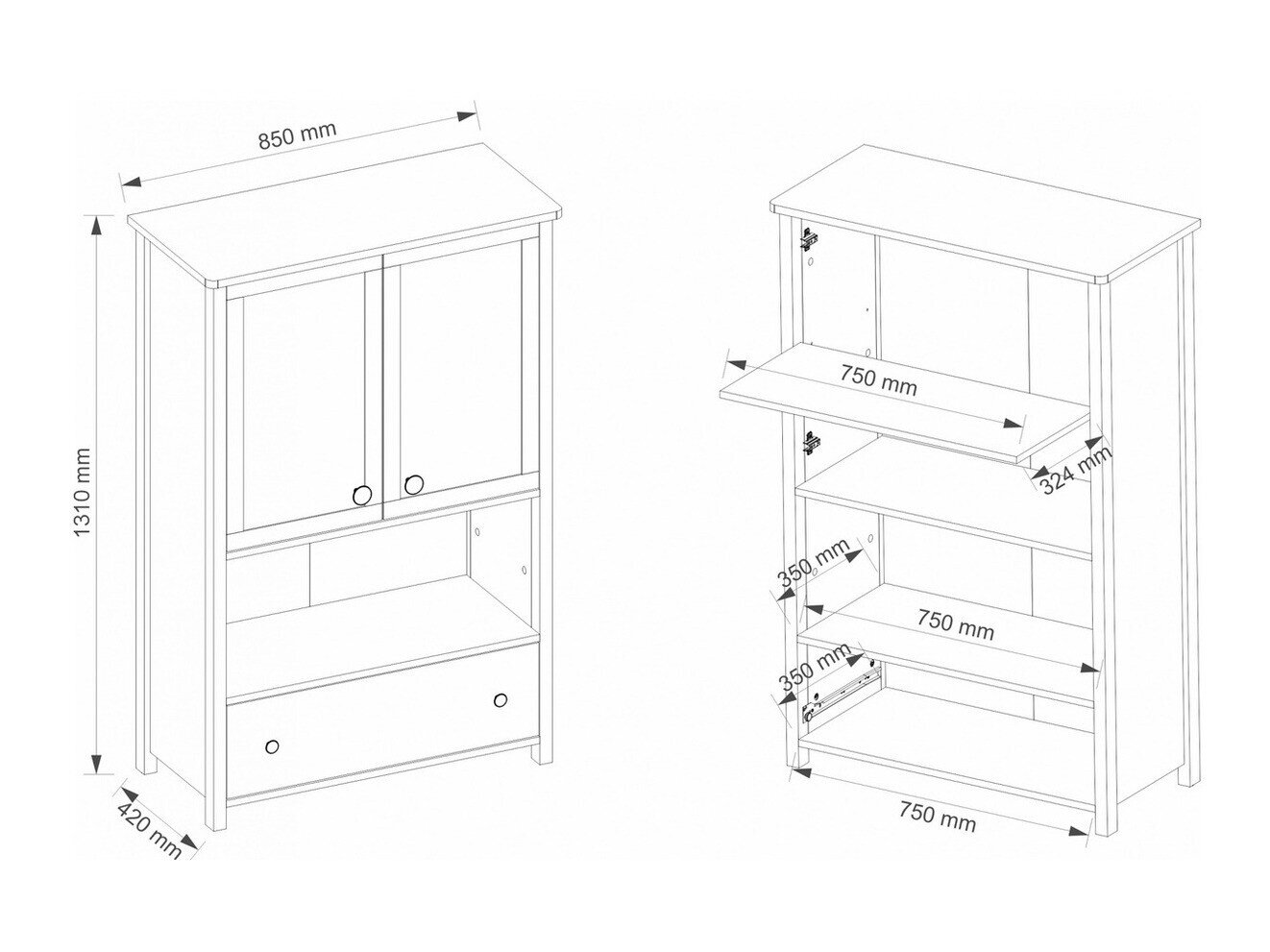 850 mm

1310 mm

420 mm

750 mm

324 mm

350 mm

750 mm

350 mm

750 mm