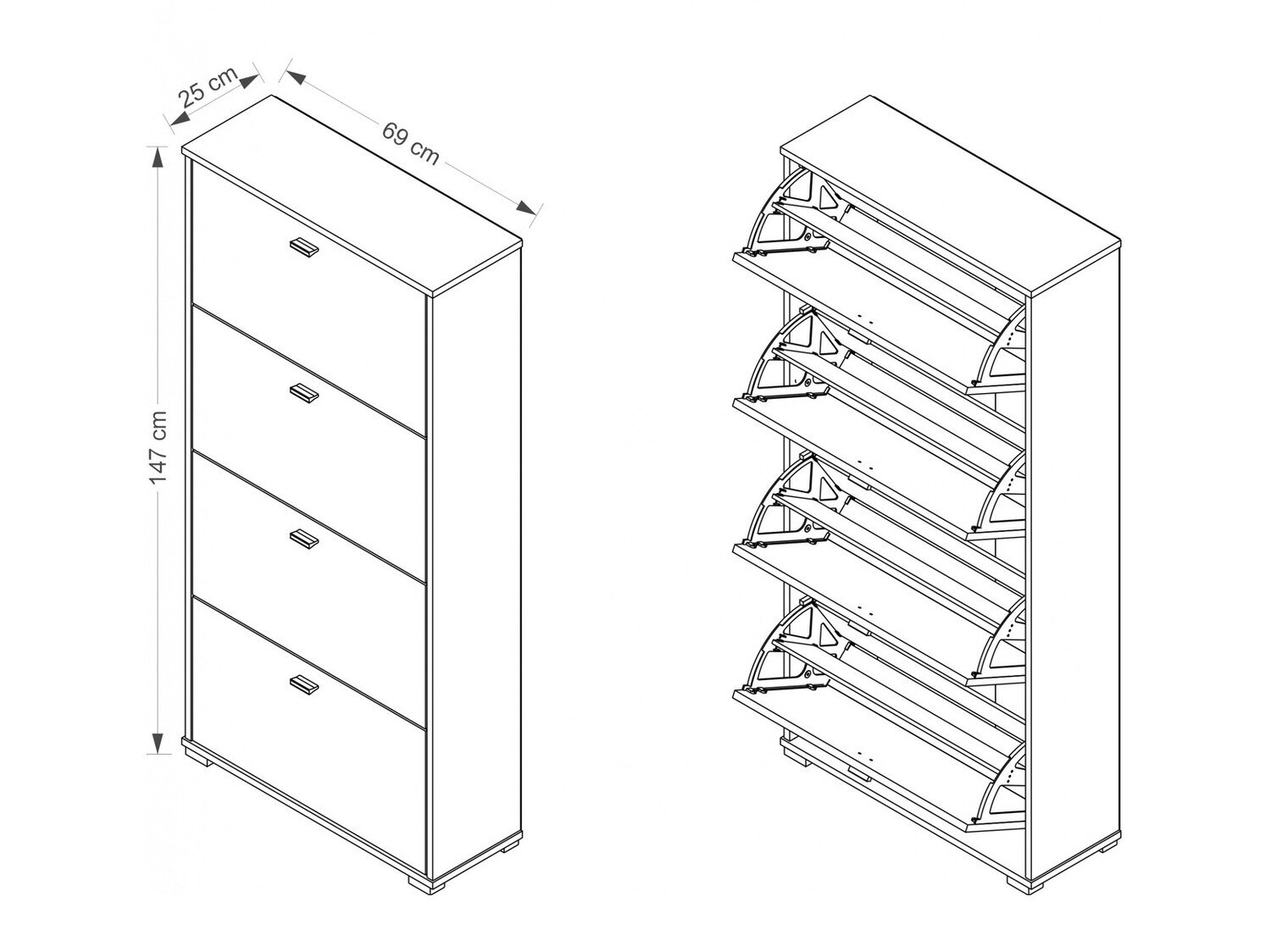 25 cm
69 cm
147 cm