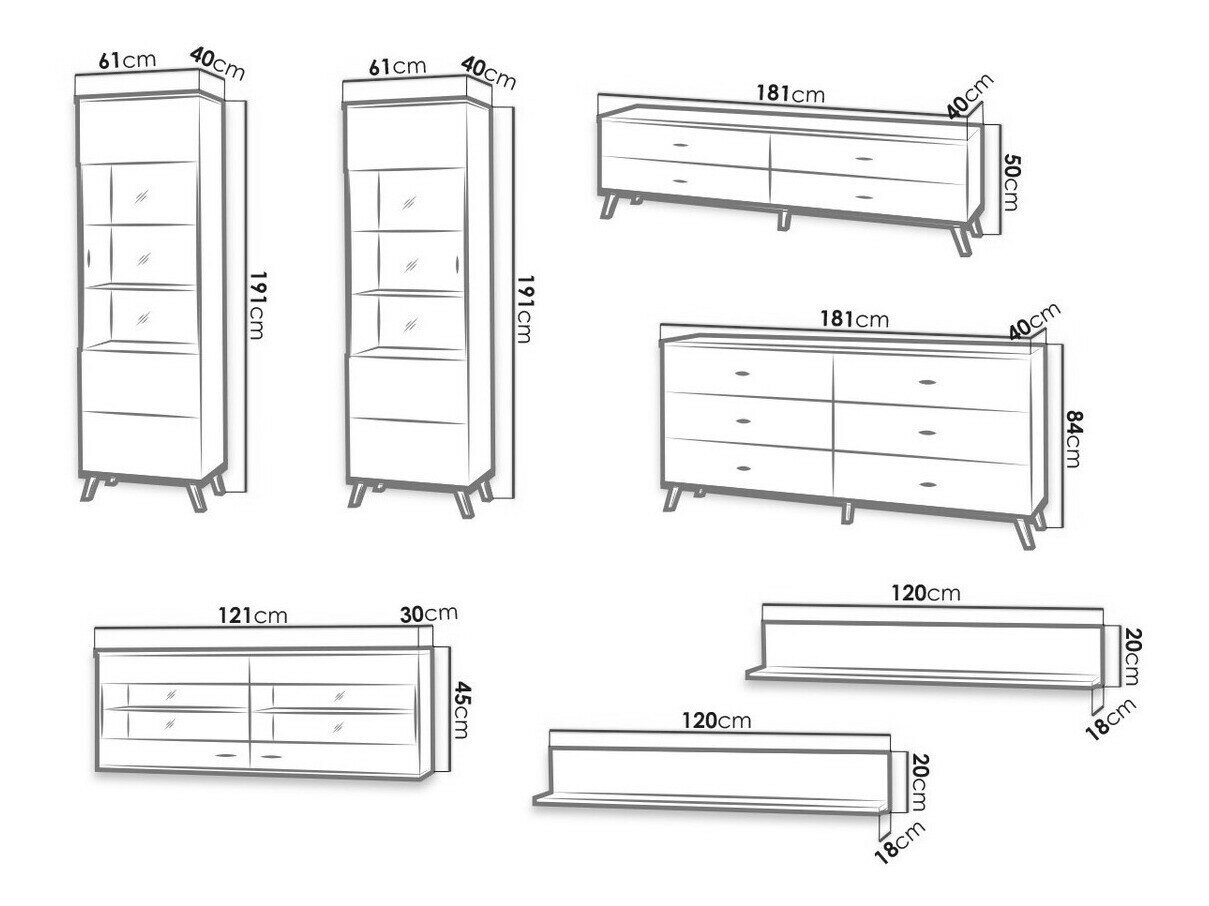 61cm 40cm 191cm

61cm 40cm 191cm

181cm 40cm 50cm

181cm 40cm 84cm

121cm 30cm 45cm

120cm 20cm 18cm

120cm 20cm 18cm