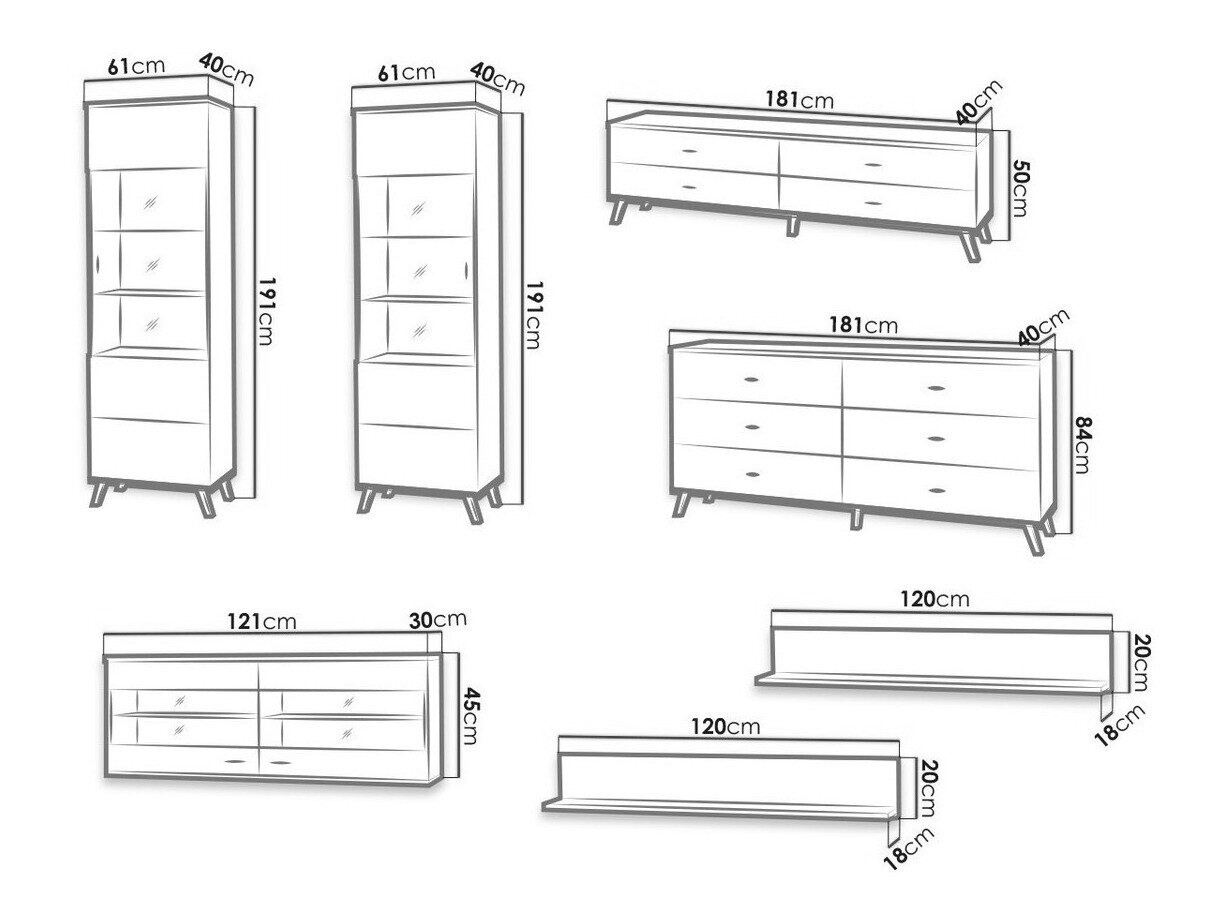 61cm
40cm
191cm

61cm
40cm
191cm

181cm
40cm
50cm

181cm
40cm
84cm

121cm
30cm
45cm

120cm
20cm
18cm

120cm
20cm
18cm