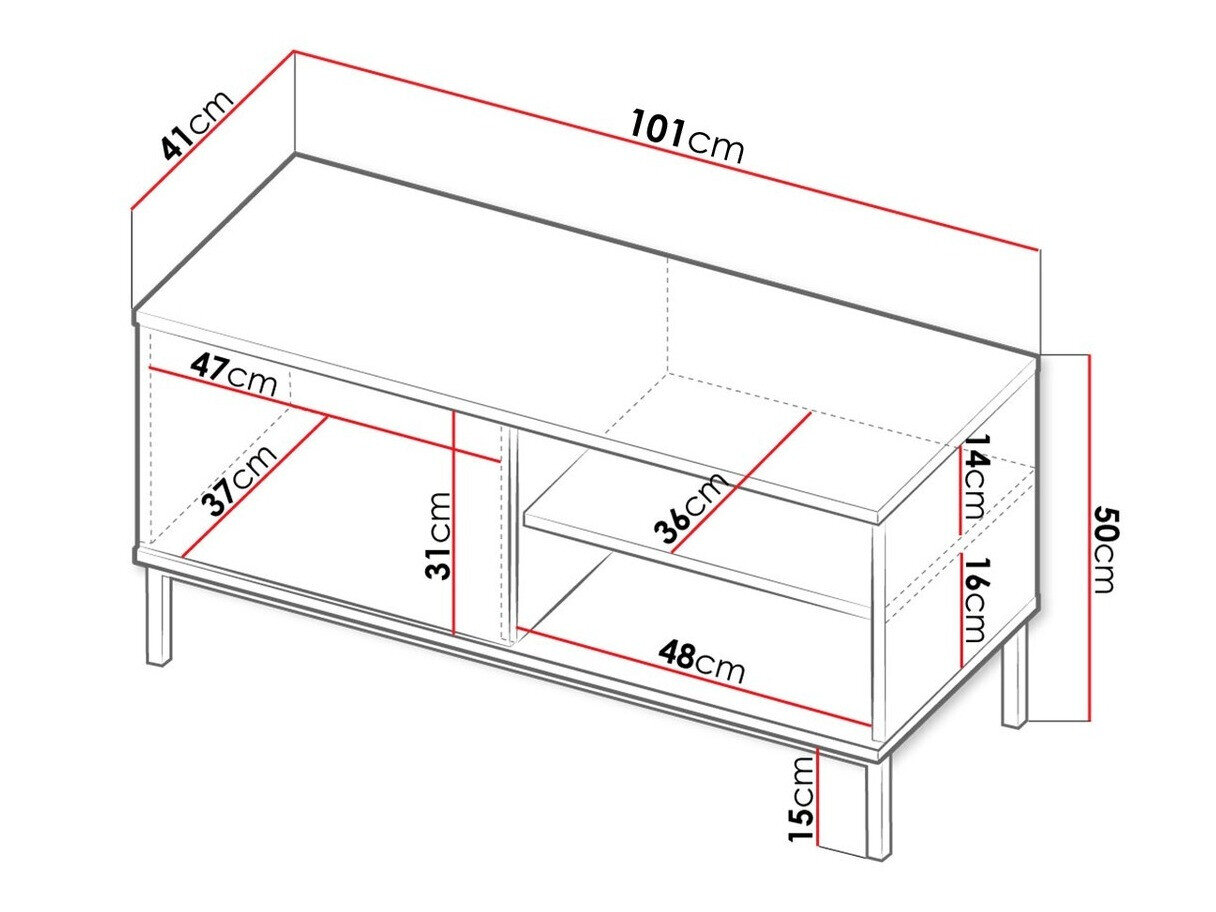 41cm
101cm
47cm
37cm
31cm
36cm
14cm
16cm
50cm
48cm
15cm