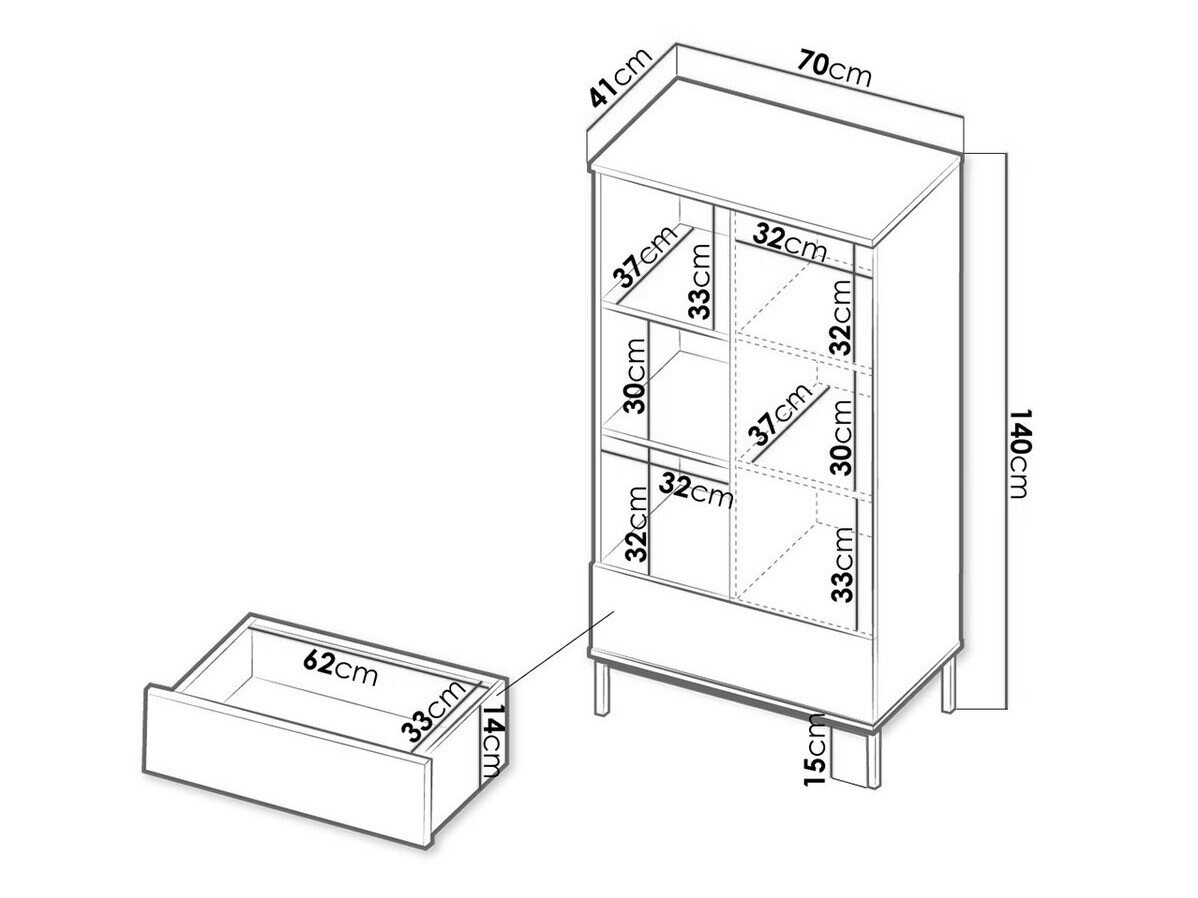 41cm
70cm
32cm
37cm
33cm
32cm
30cm
37cm
30cm
140cm
32cm
32cm
33cm
62cm
33cm
14cm
15cm