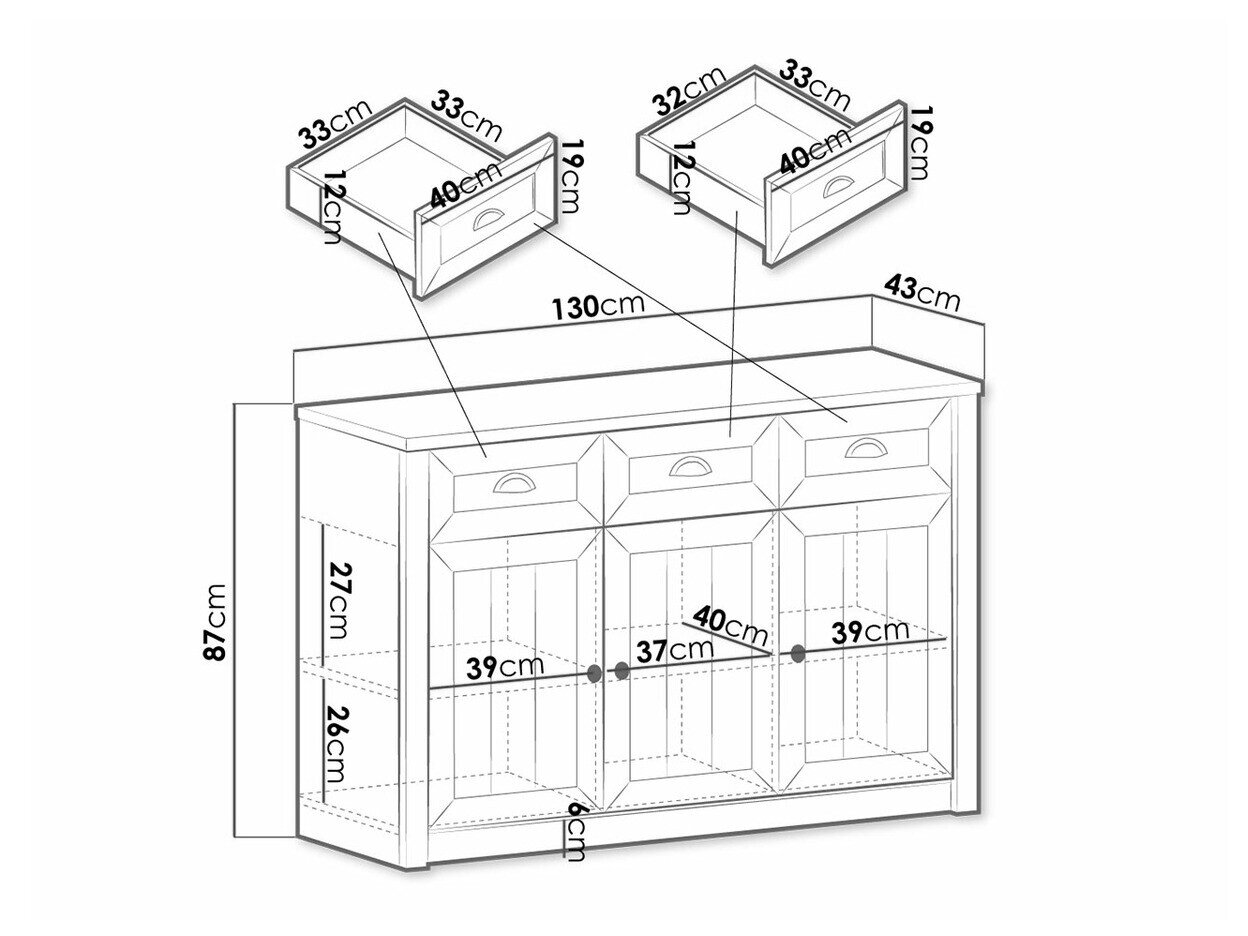 33cm
33cm
12cm
40cm
19cm
32cm
33cm
12cm
40cm
19cm
130cm
43cm
87cm
27cm
26cm
39cm
37cm
40cm
39cm
6cm