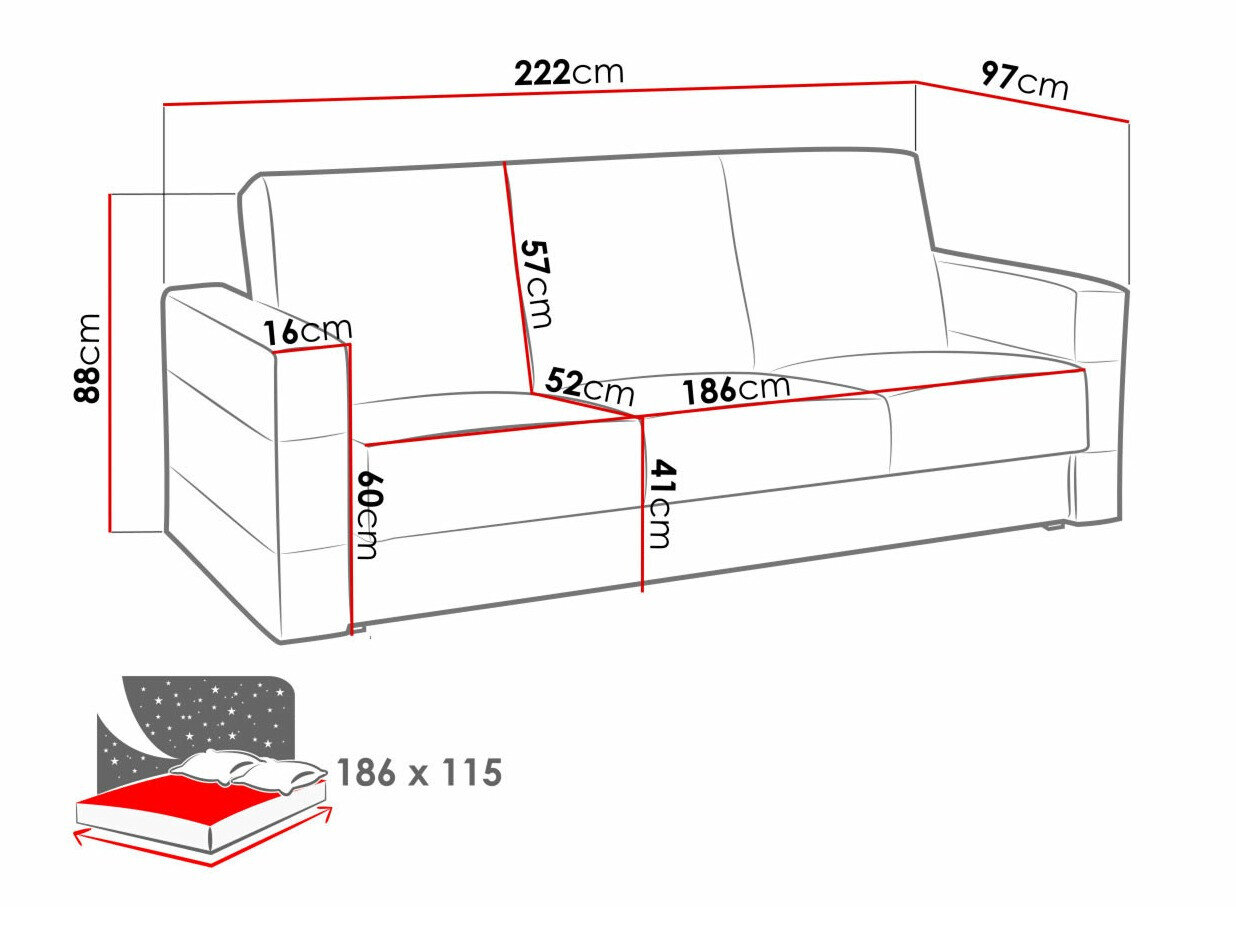 222cm
97cm
88cm
16cm
57cm
52cm
186cm
60cm
41cm
186 x 115