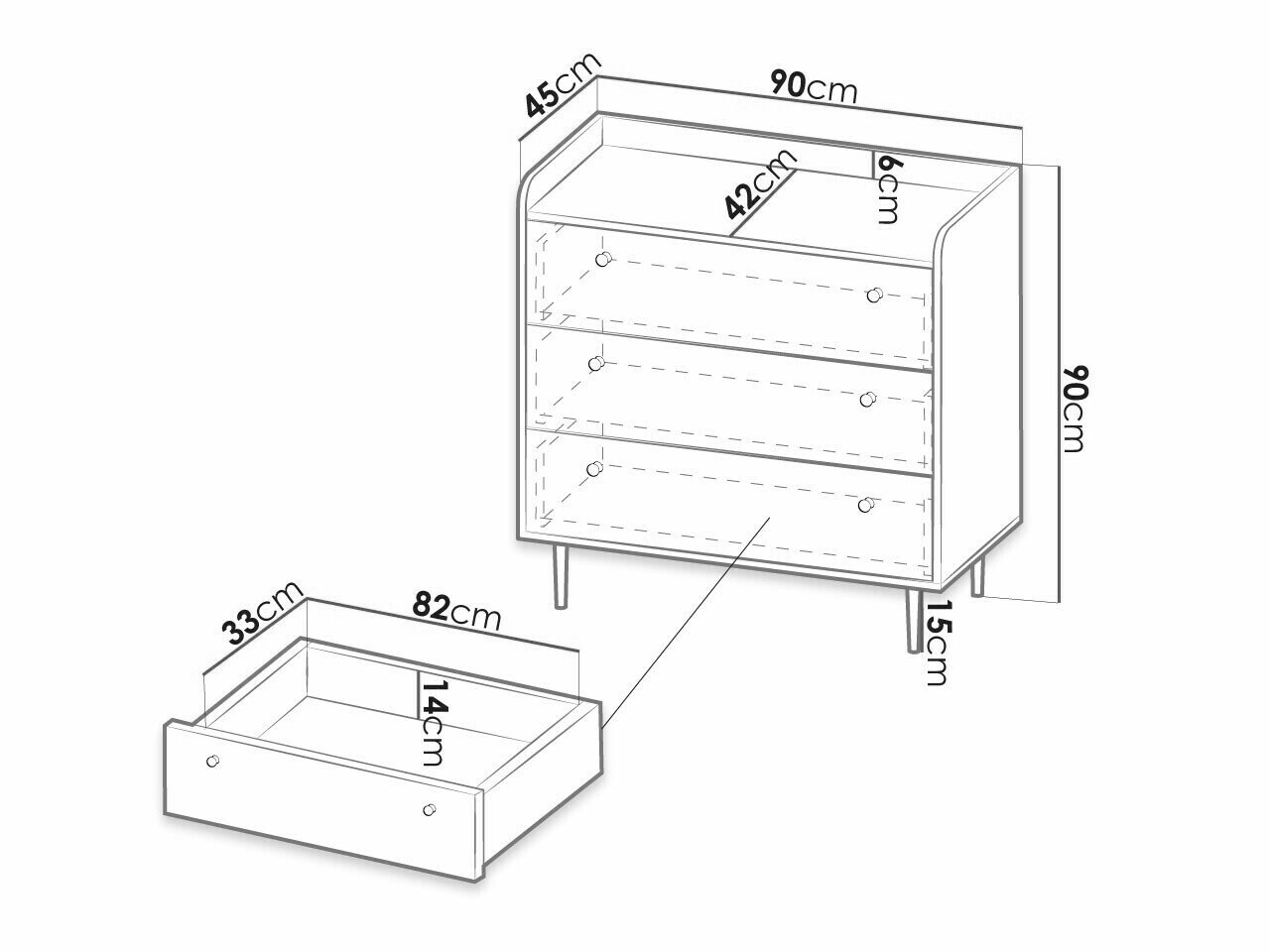 45cm
90cm
42cm
6cm
90cm
15cm
33cm
82cm
14cm