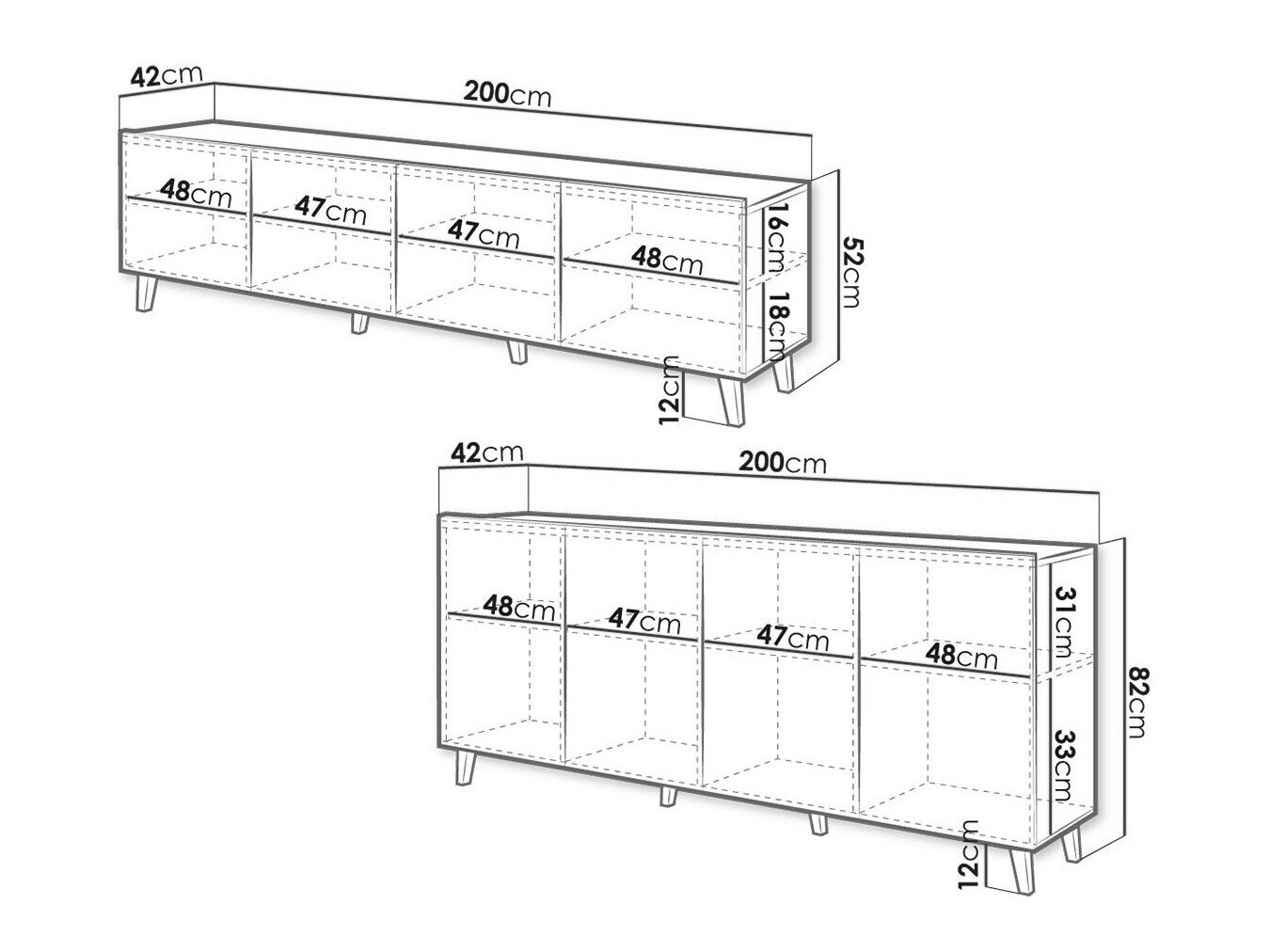 42cm
200cm
48cm
47cm
47cm
48cm
16cm
18cm
52cm
12cm

42cm
200cm
48cm
47cm
47cm
48cm
31cm
33cm
82cm
12cm