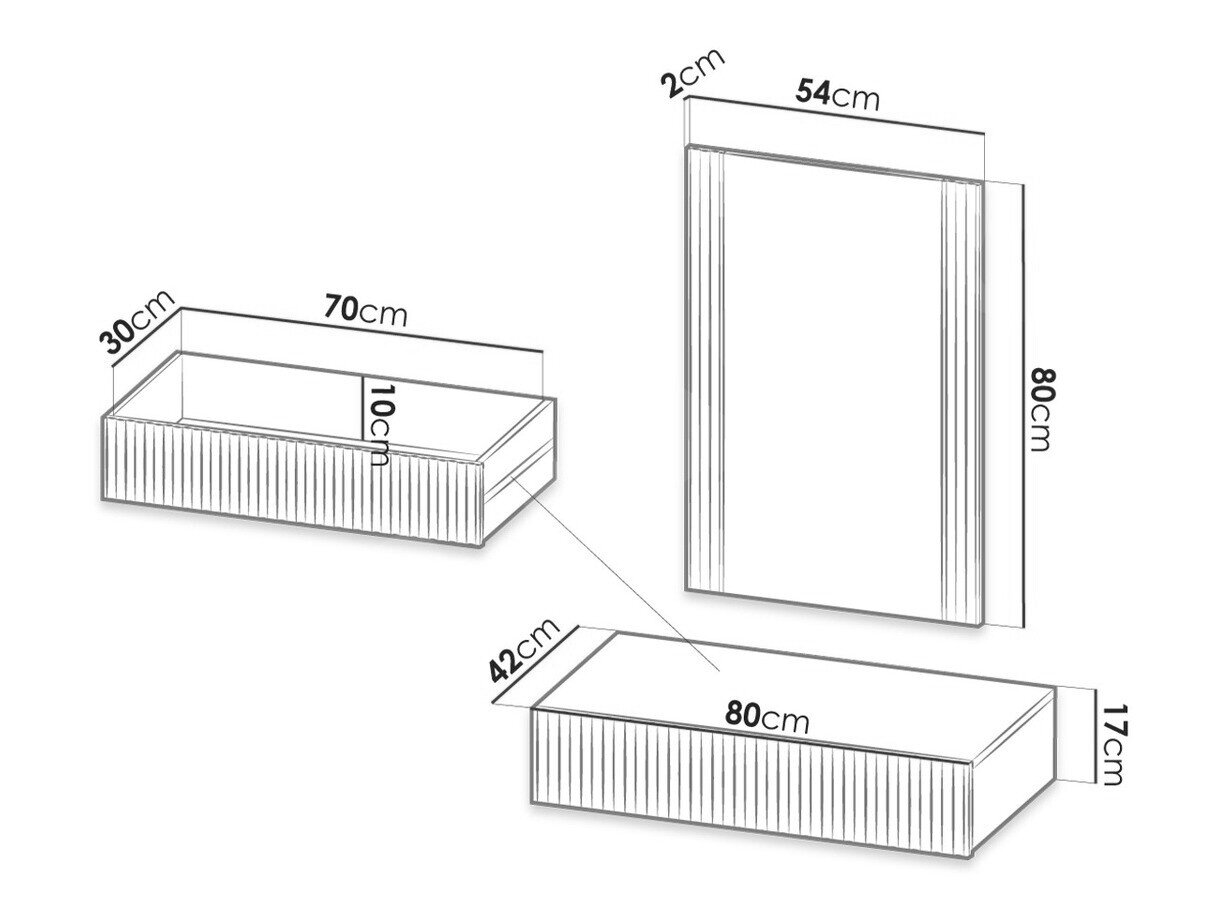 2cm
54cm
80cm
30cm
70cm
10cm
42cm
80cm
17cm