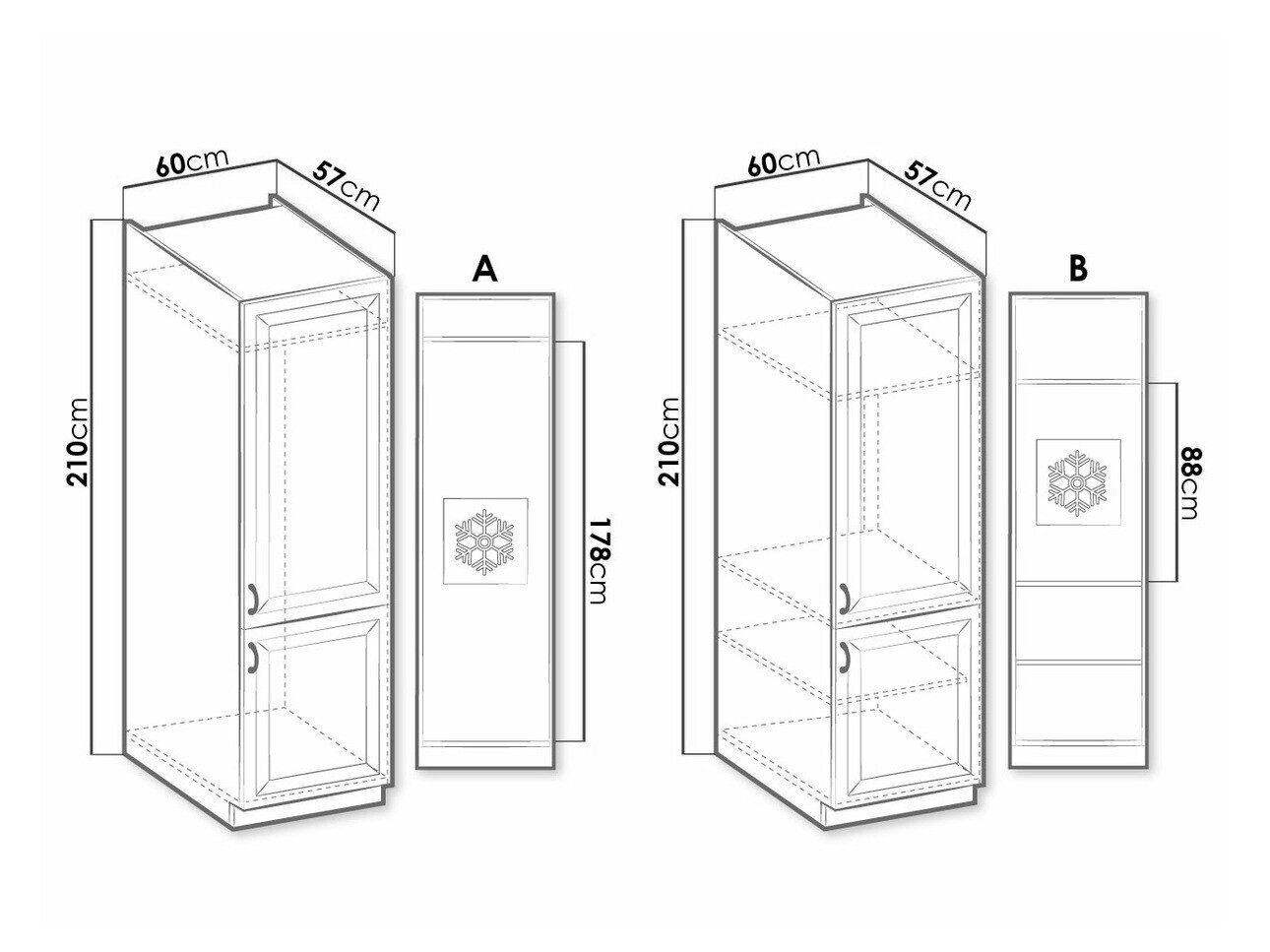 60cm
57cm
210cm
A
178cm

60cm
57cm
210cm
B
88cm