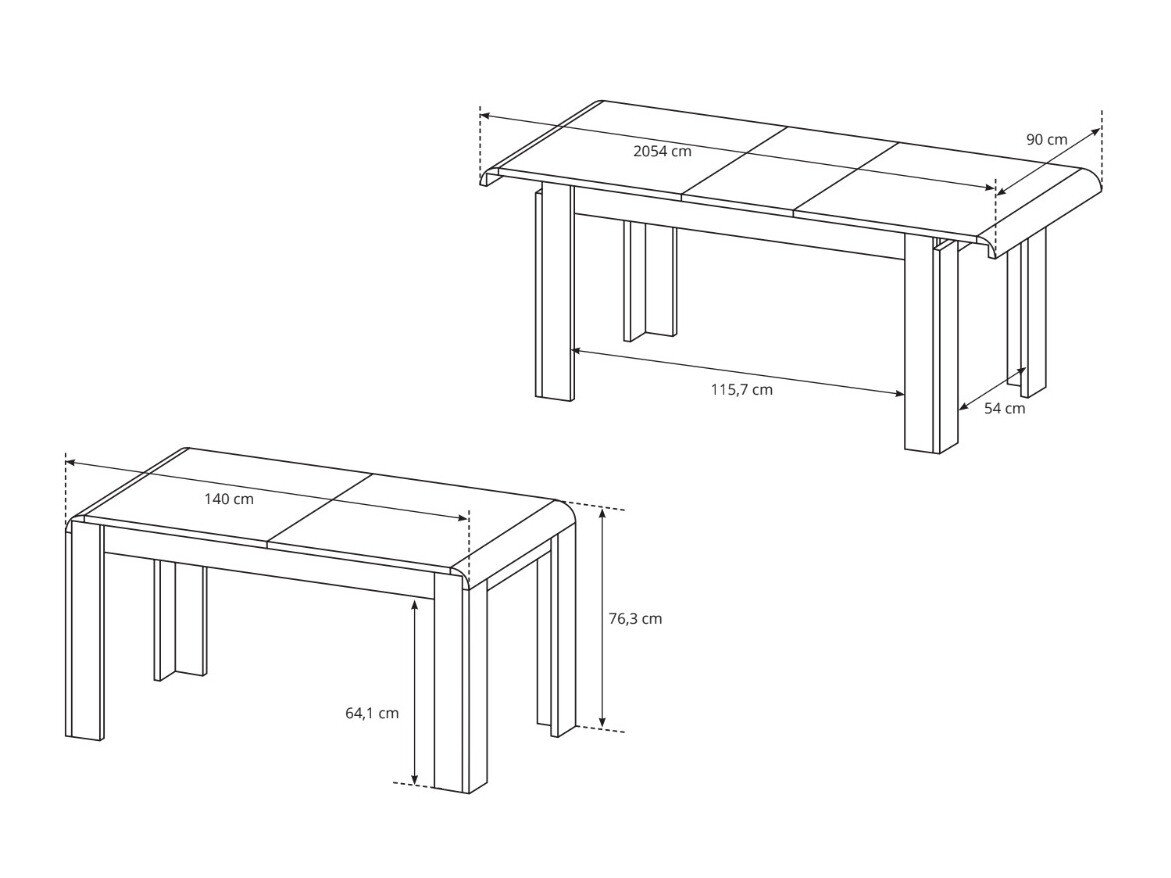 2054 cm

90 cm

115,7 cm

54 cm

140 cm

76,3 cm

64,1 cm