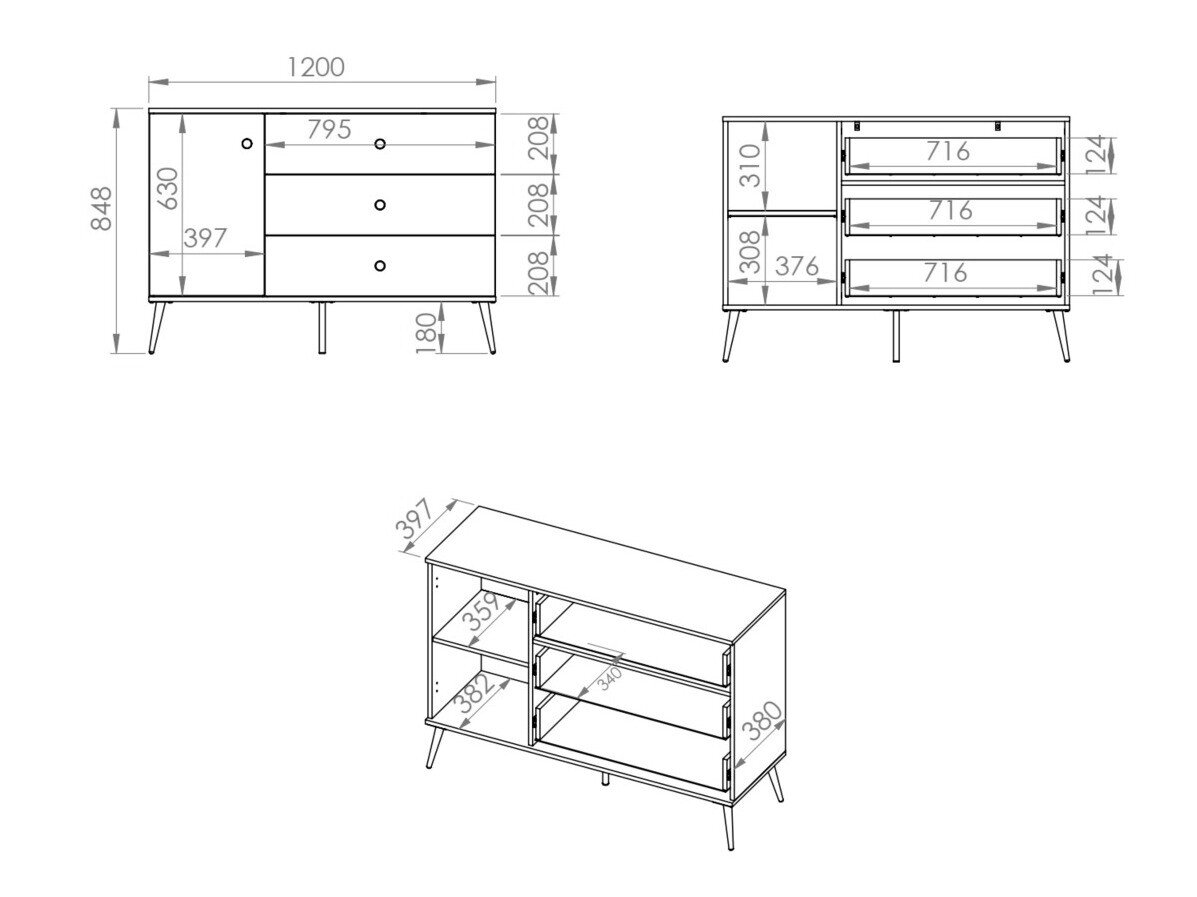 1200
848
630
397
795
208
208
208
180
310
308
376
716
716
716
124
124
124
397
359
382
340
380