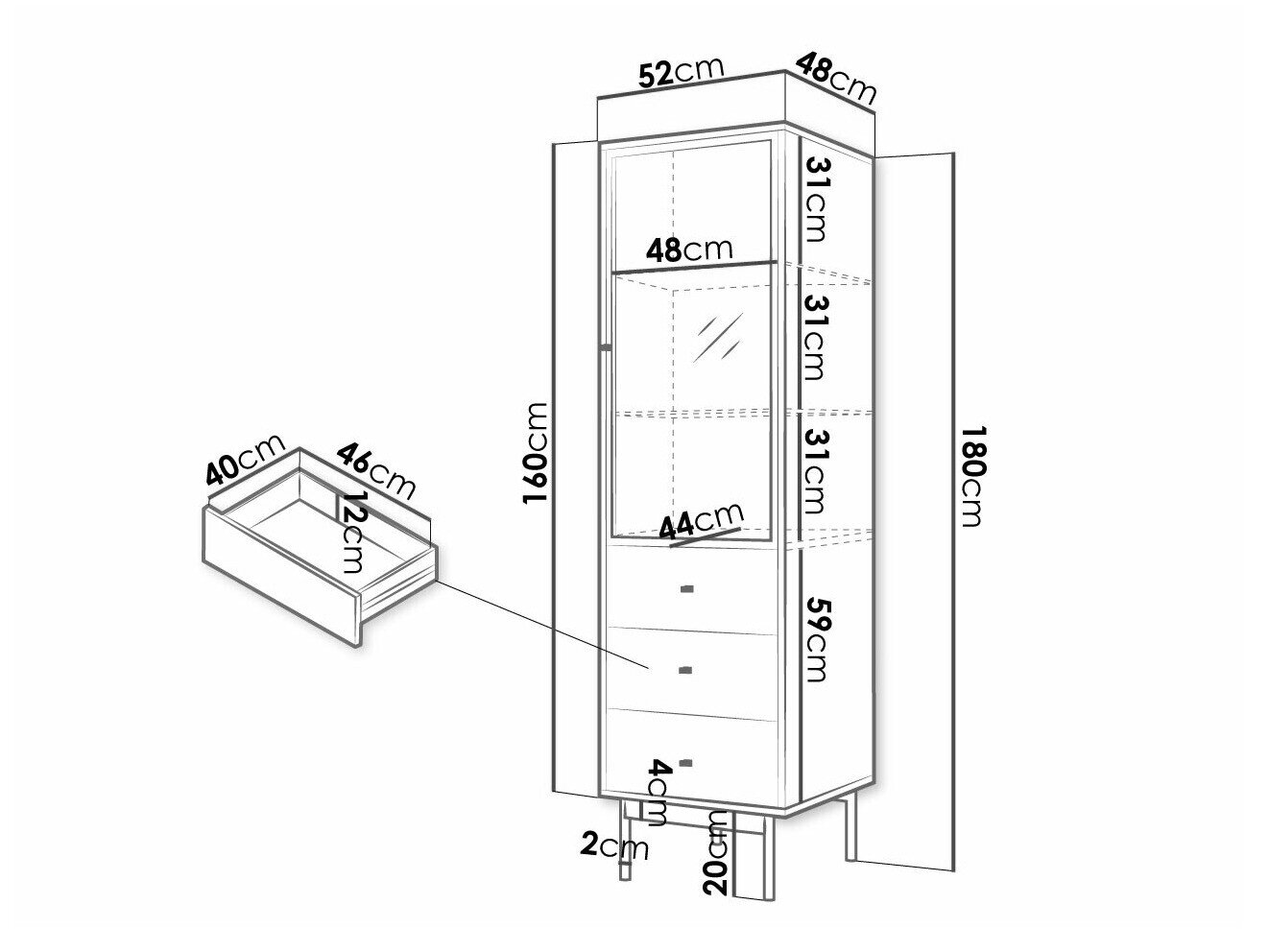 52cm
48cm
31cm
48cm
31cm
31cm
44cm
59cm
160cm
180cm
40cm
46cm
12cm
4cm
2cm
20cm