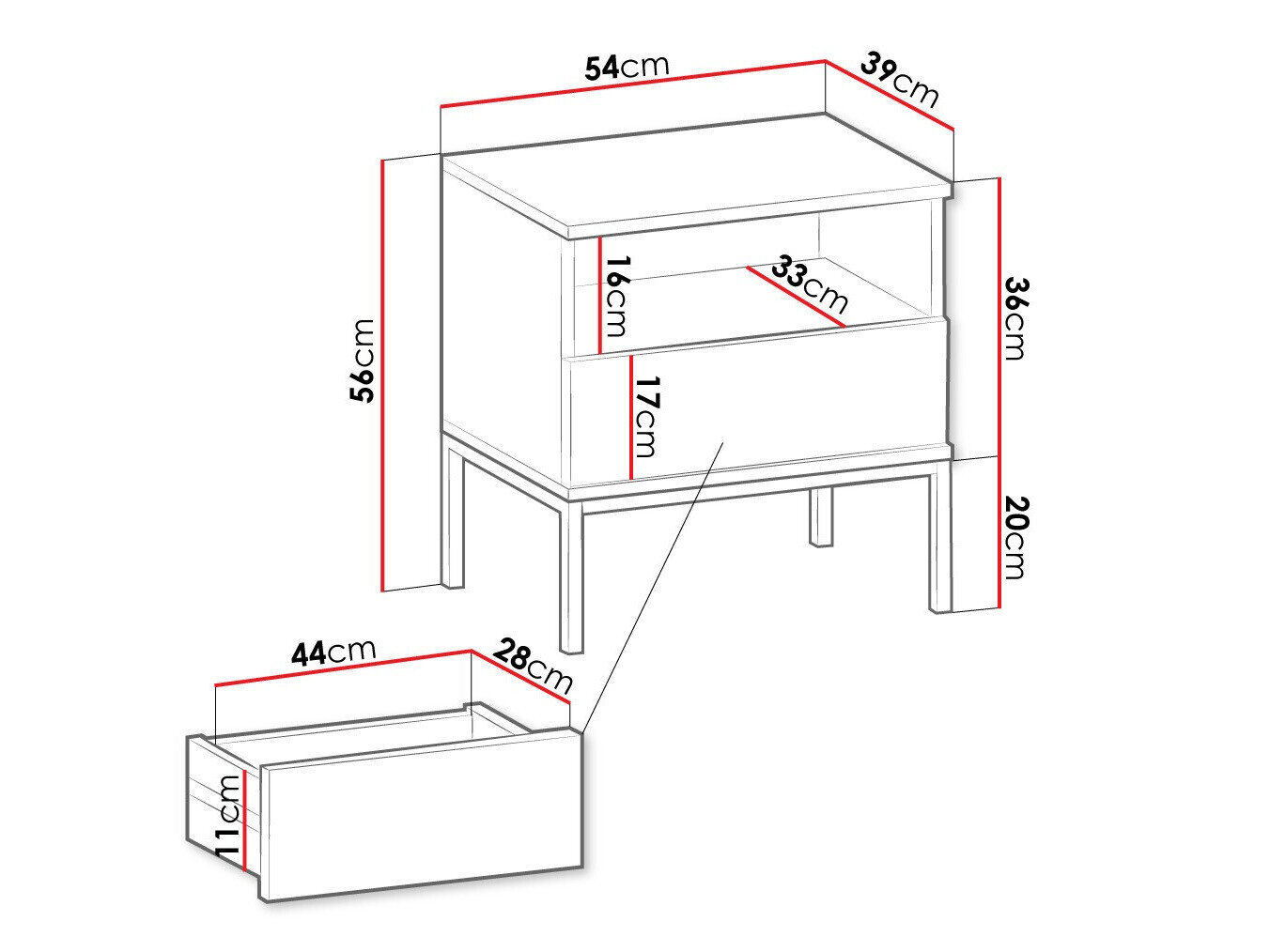 54cm
39cm
56cm
16cm
33cm
36cm
17cm
20cm
44cm
28cm
11cm