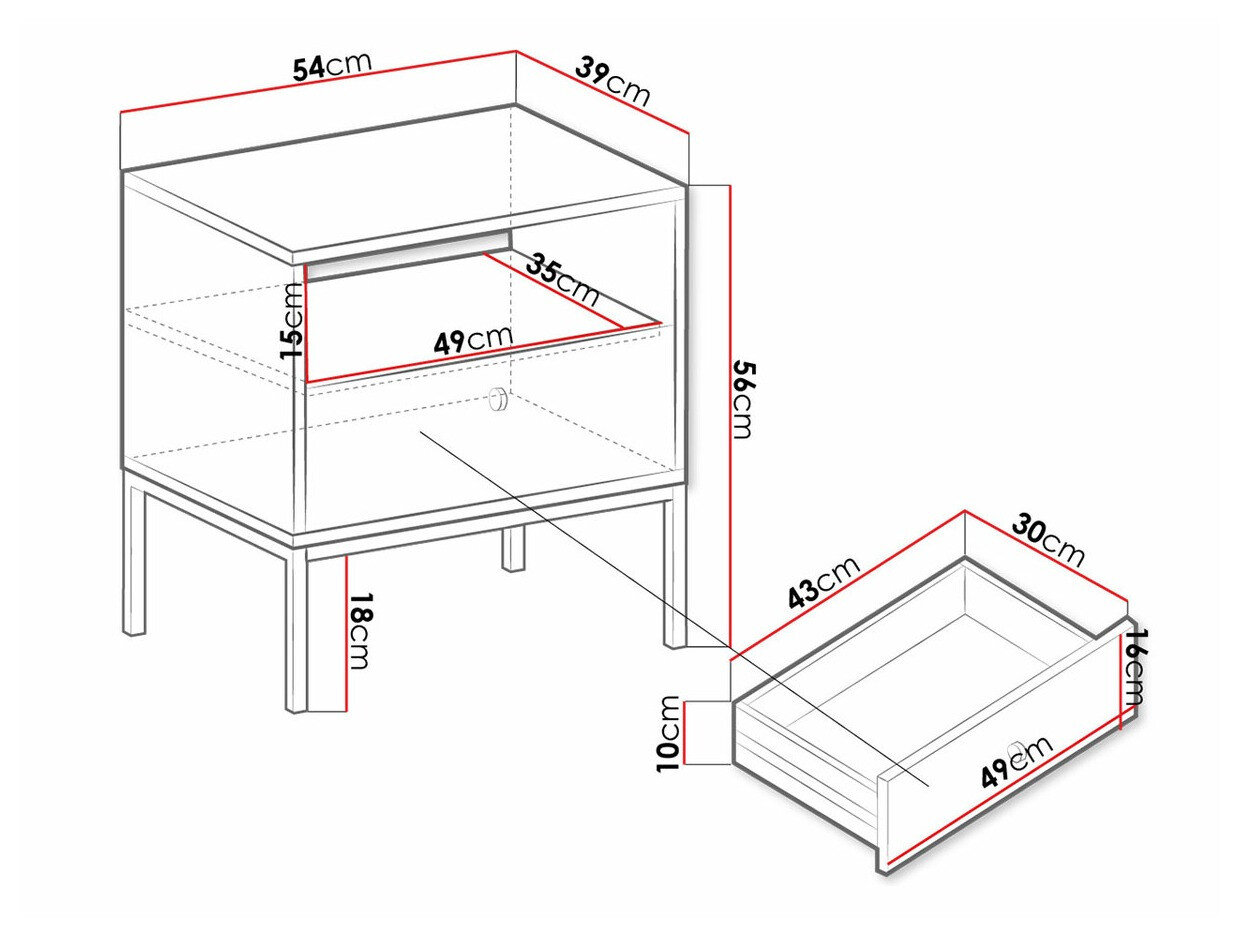 54cm
39cm
35cm
15cm
49cm
56cm
18cm
43cm
30cm
16cm
10cm
49cm