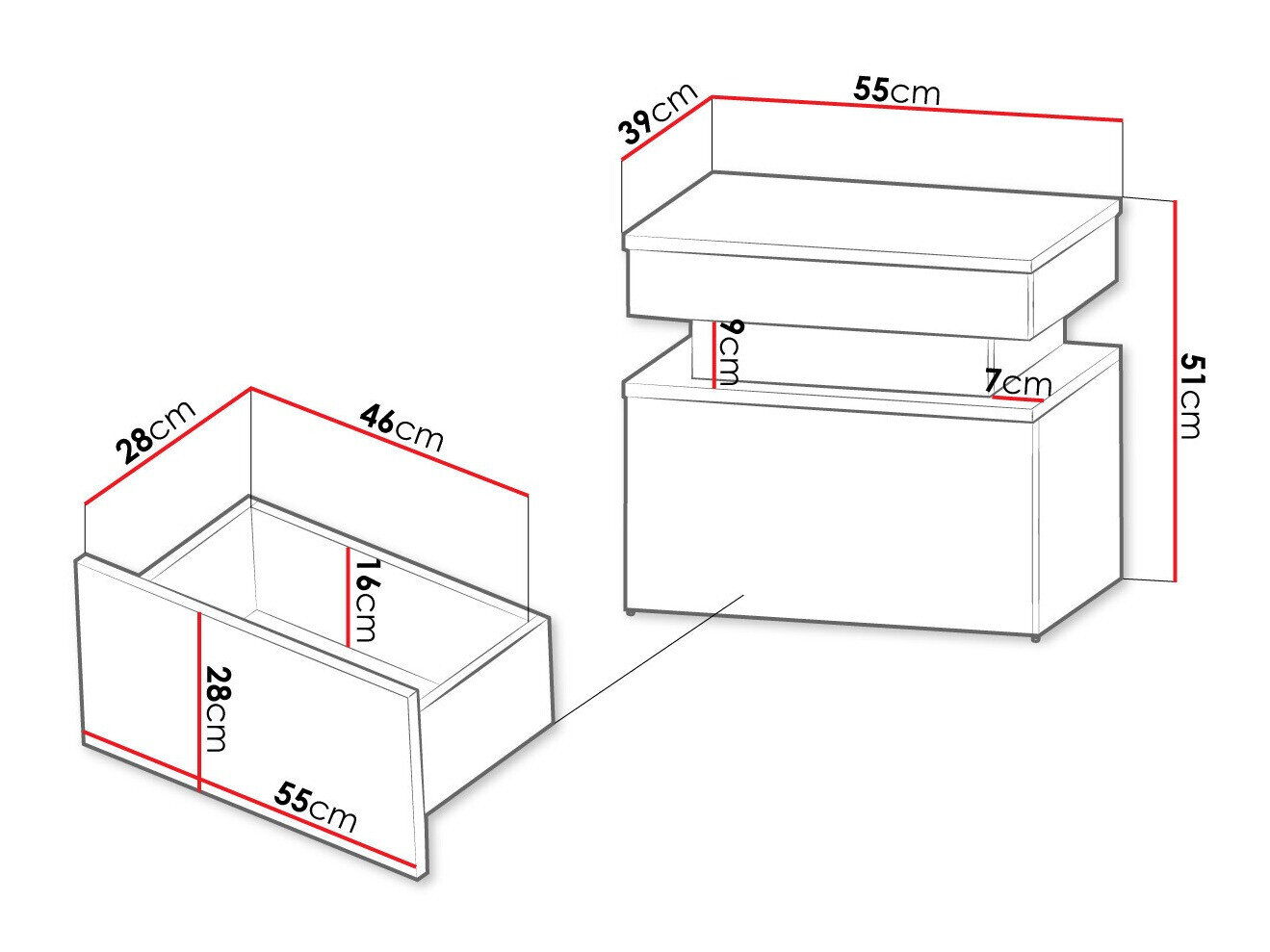 39cm
55cm
9cm
7cm
51cm
28cm
46cm
16cm
28cm
55cm