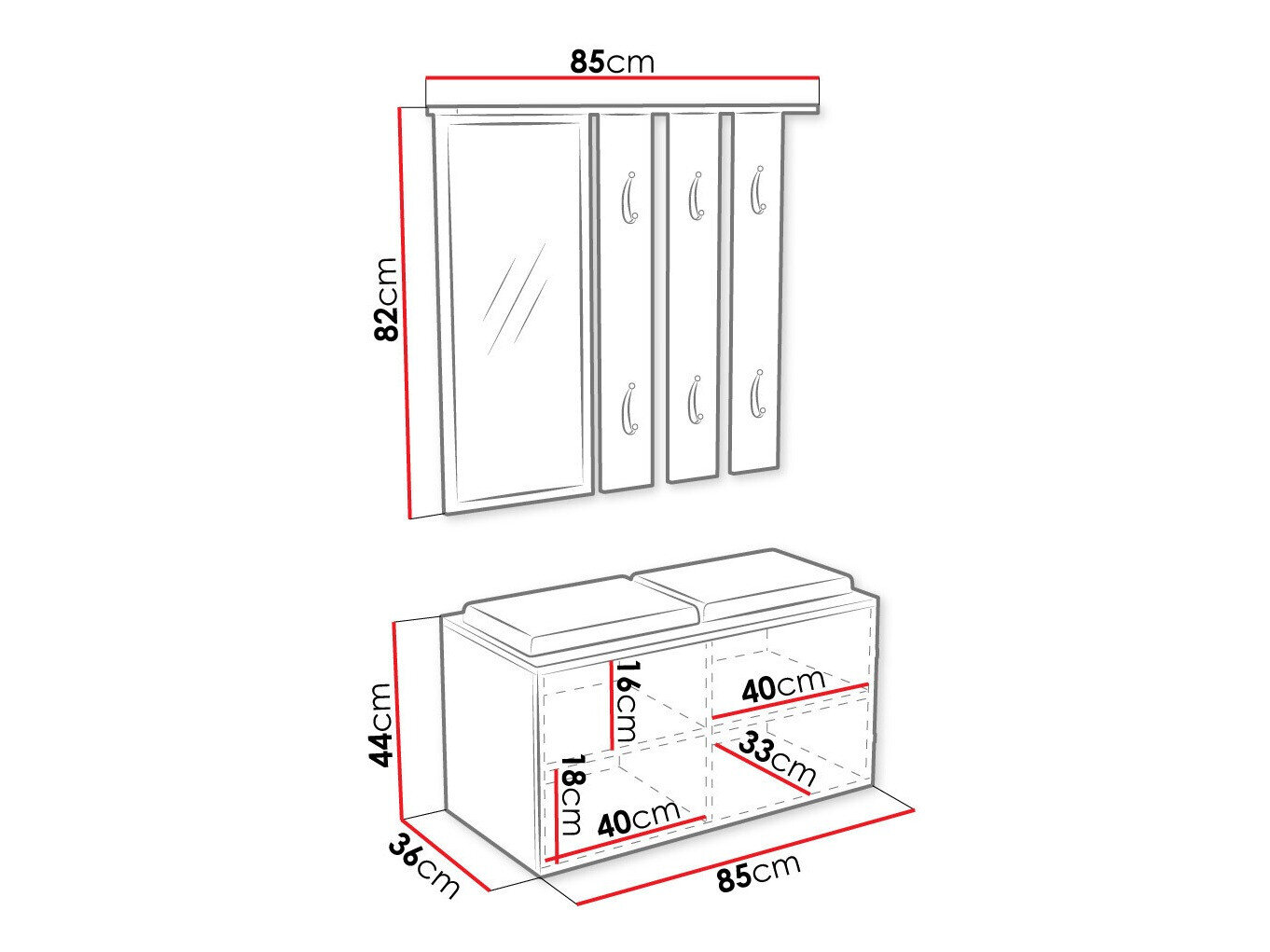 85cm

82cm

44cm

16cm

40cm

33cm

18cm

40cm

36cm

85cm