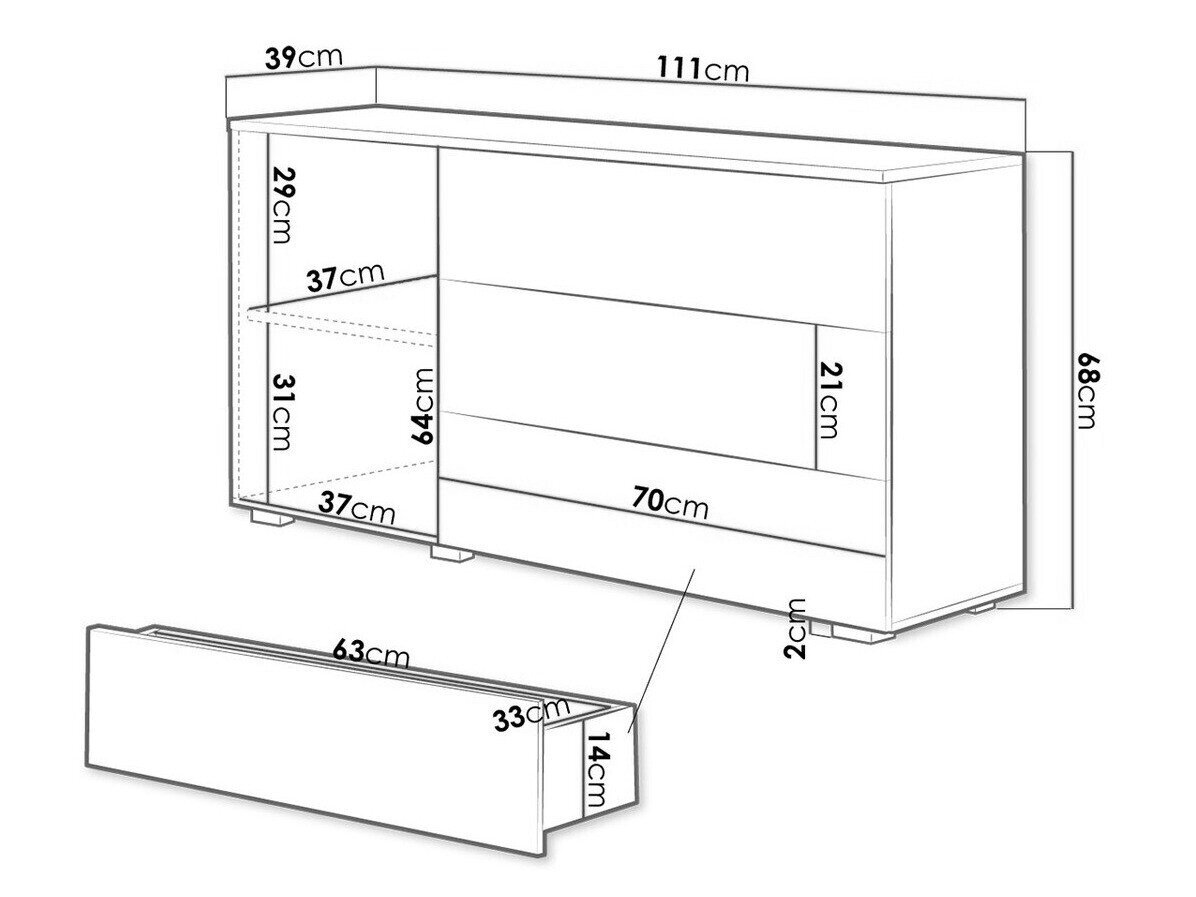 39cm
111cm
29cm
37cm
31cm
64cm
21cm
68cm
37cm
70cm
2cm
63cm
33cm
14cm