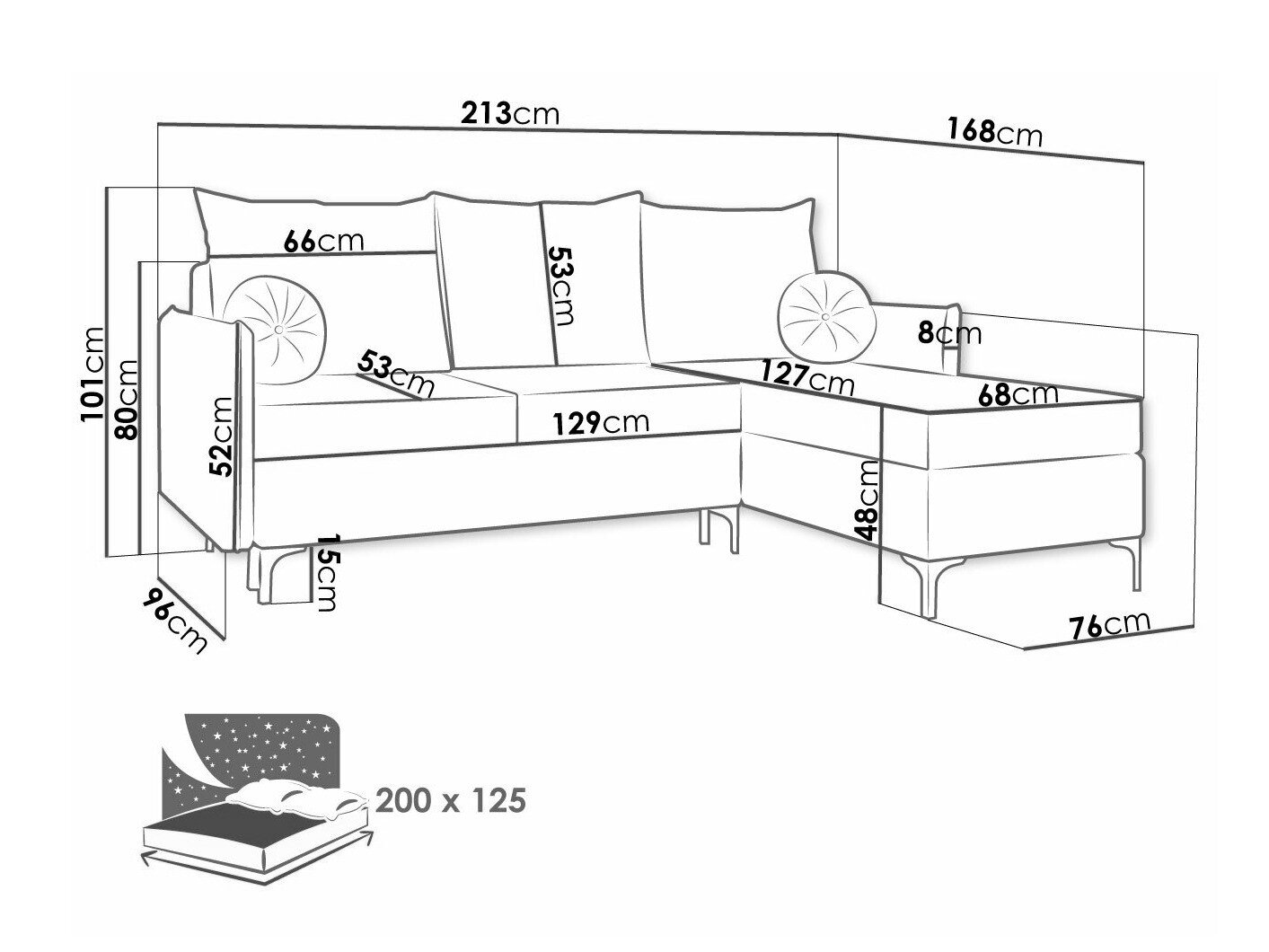 213cm
168cm
66cm
53cm
8cm
101cm
80cm
53cm
127cm
68cm
52cm
129cm
48cm
15cm
96cm
76cm
200 x 125