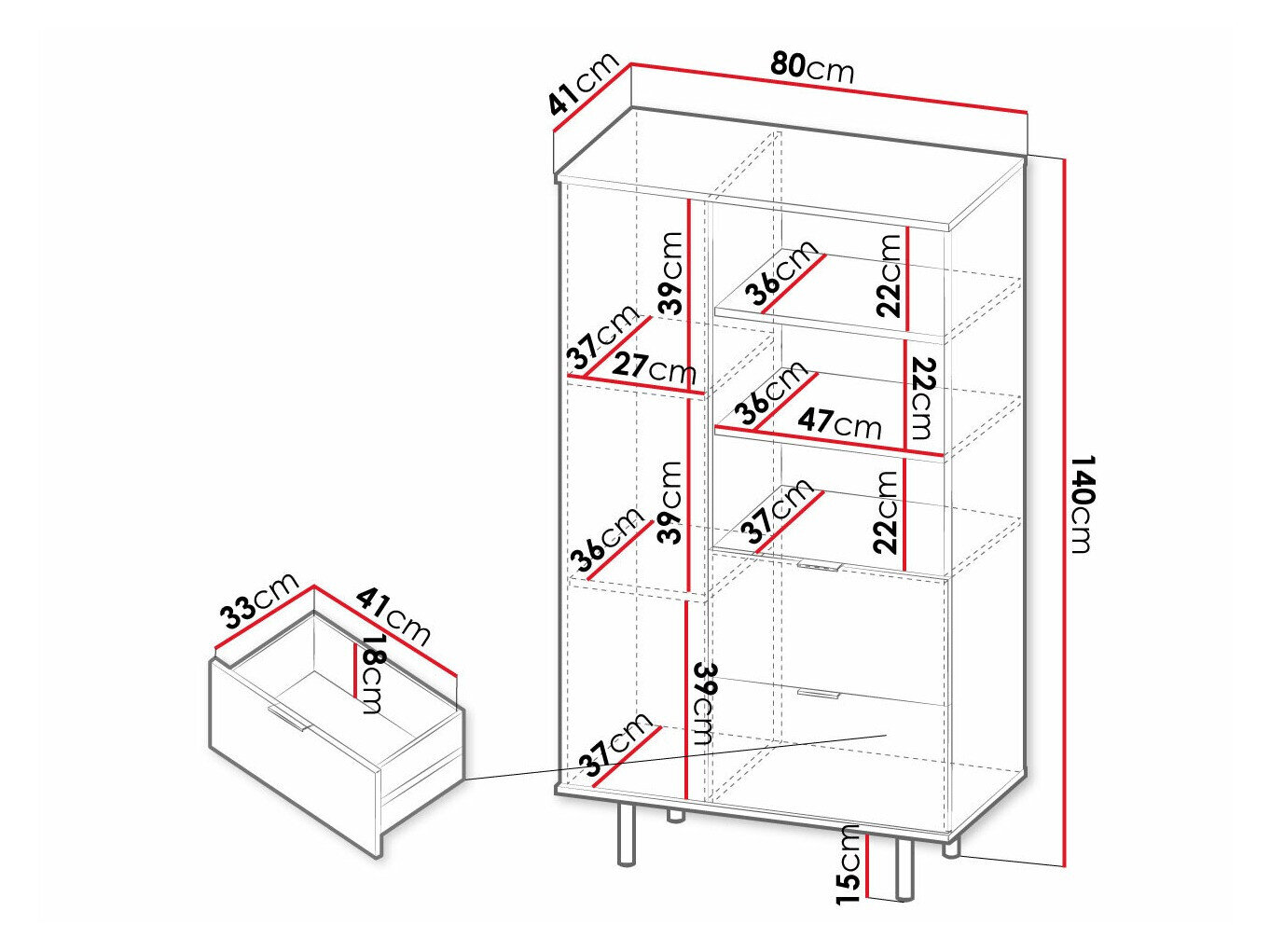 41cm
80cm
39cm
36cm
22cm
37cm
27cm
36cm
47cm
22cm
140cm
39cm
36cm
37cm
22cm
33cm
41cm
18cm
39cm
37cm
15cm