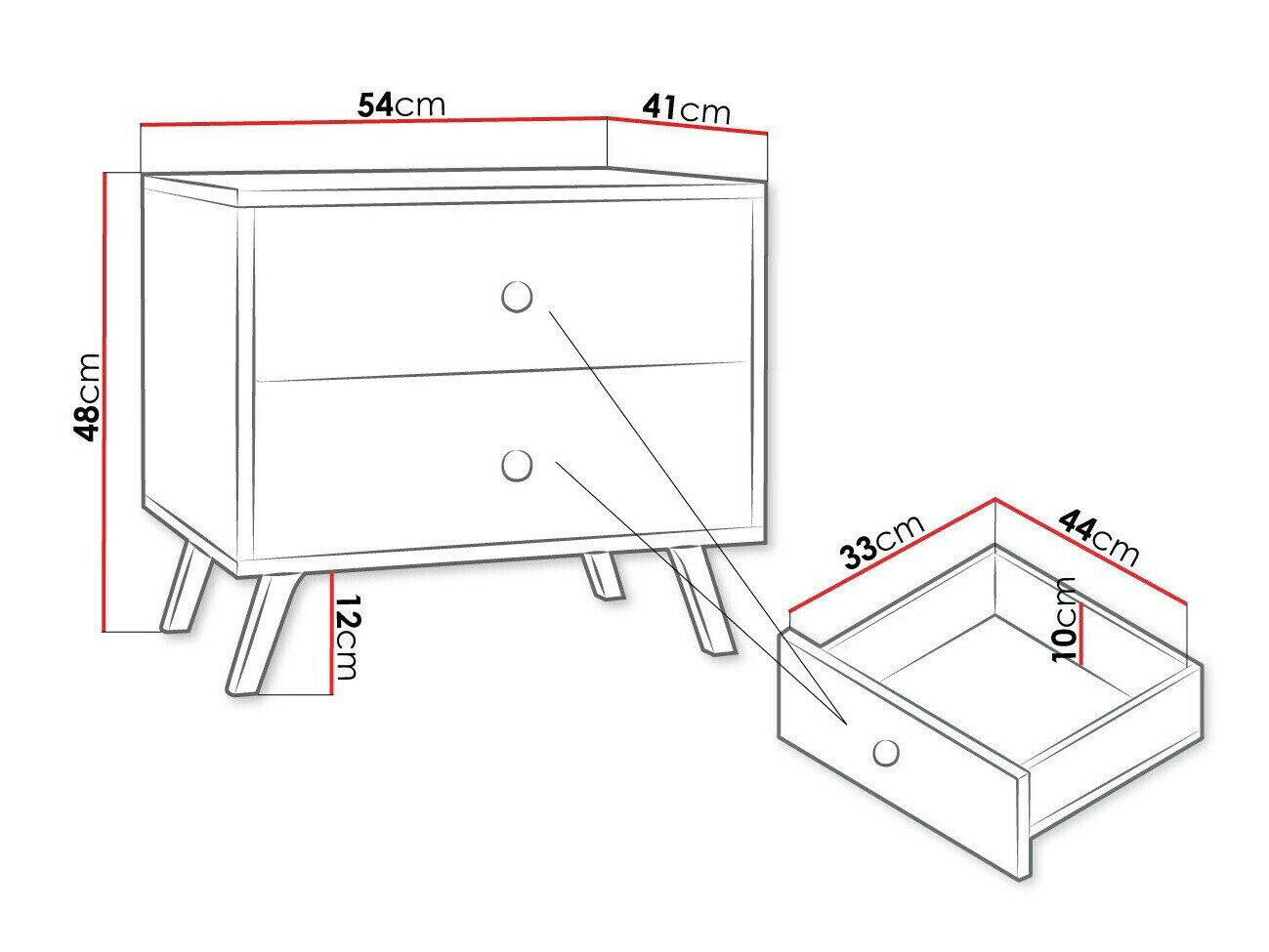 54cm
41cm
48cm
12cm
33cm
44cm
10cm