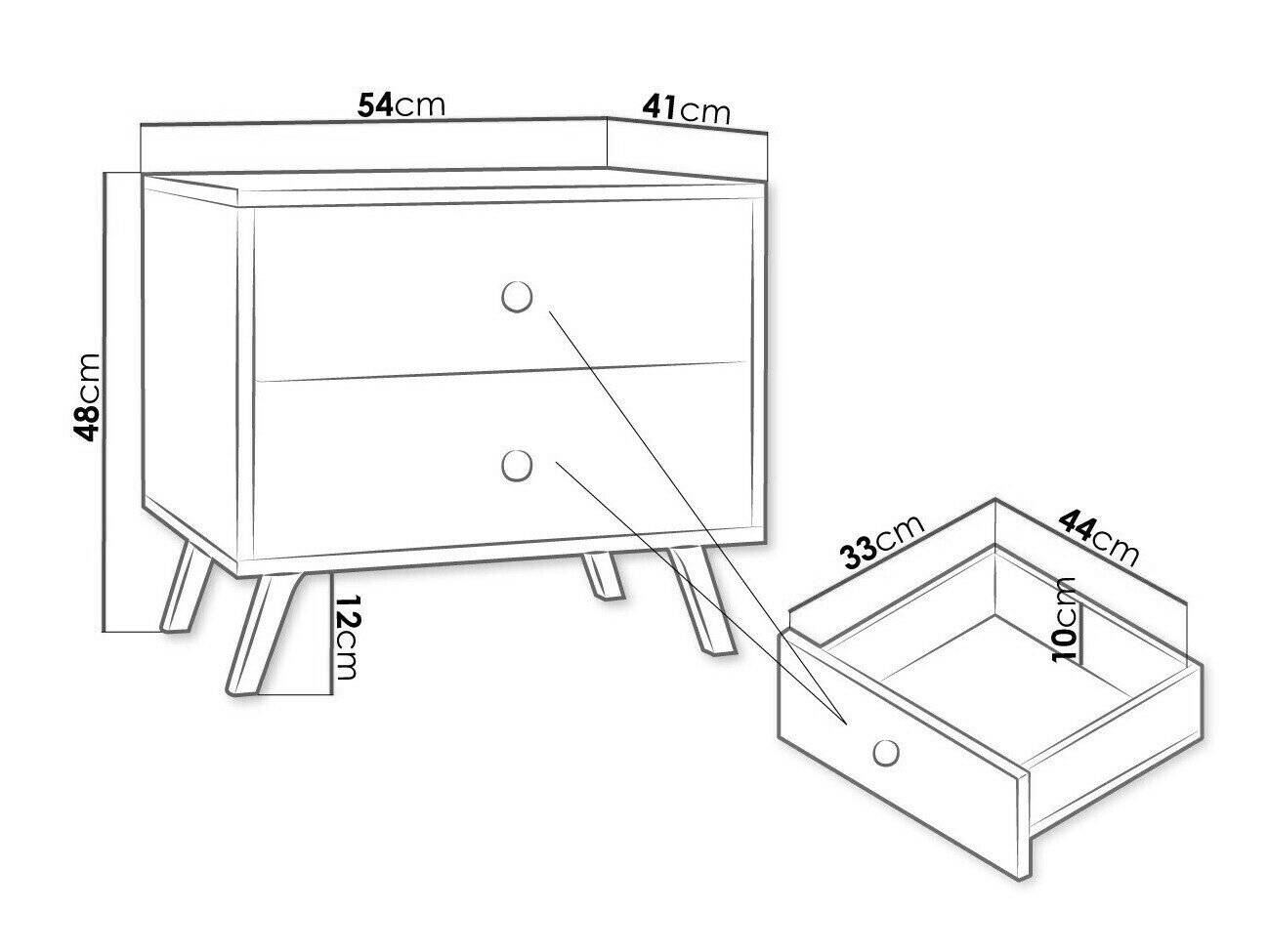 54cm
41cm
48cm
12cm
33cm
44cm
10cm