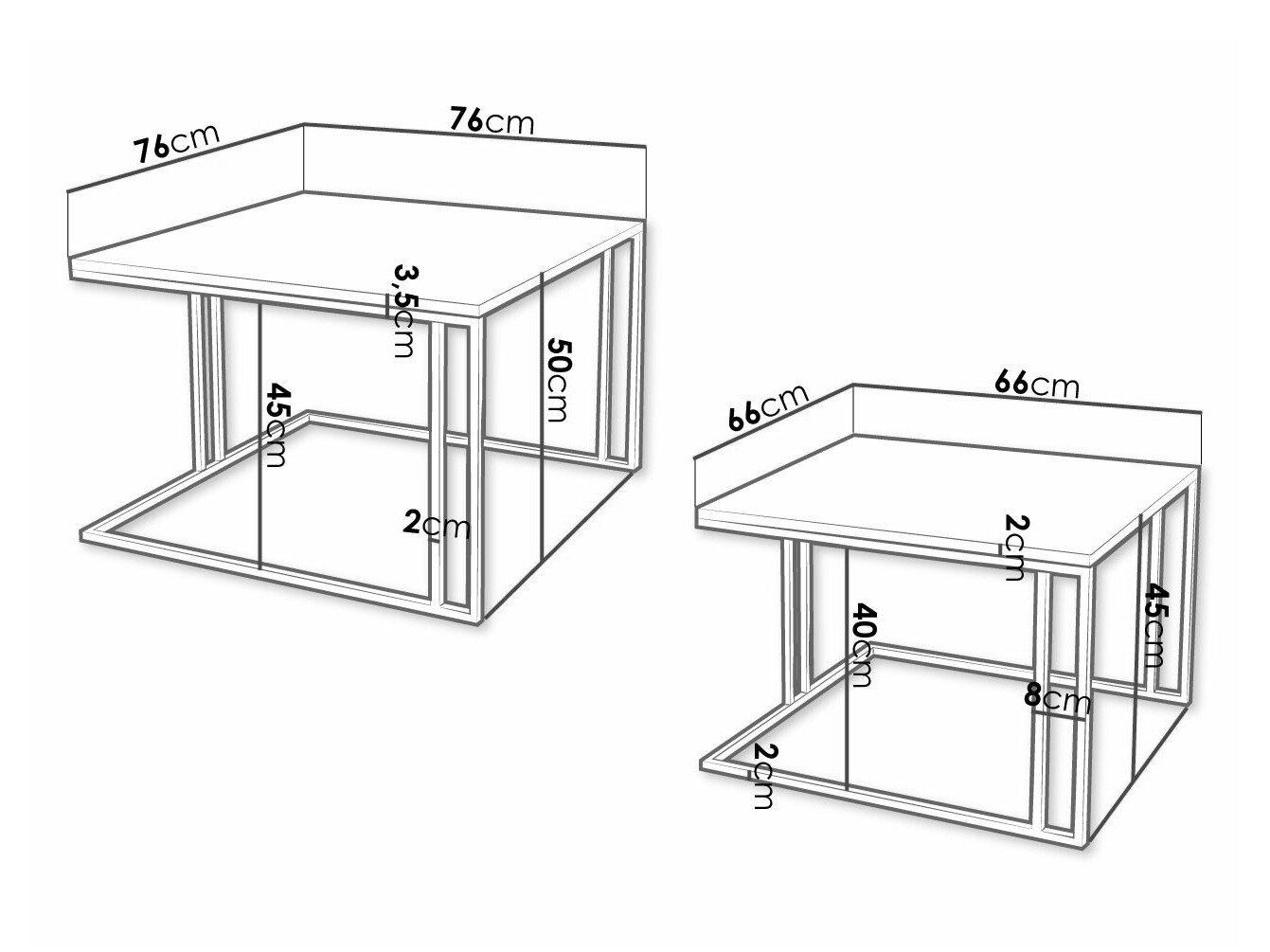 76cm
76cm
3,5cm
50cm
45cm
2cm
66cm
66cm
2cm
45cm
40cm
8cm
2cm