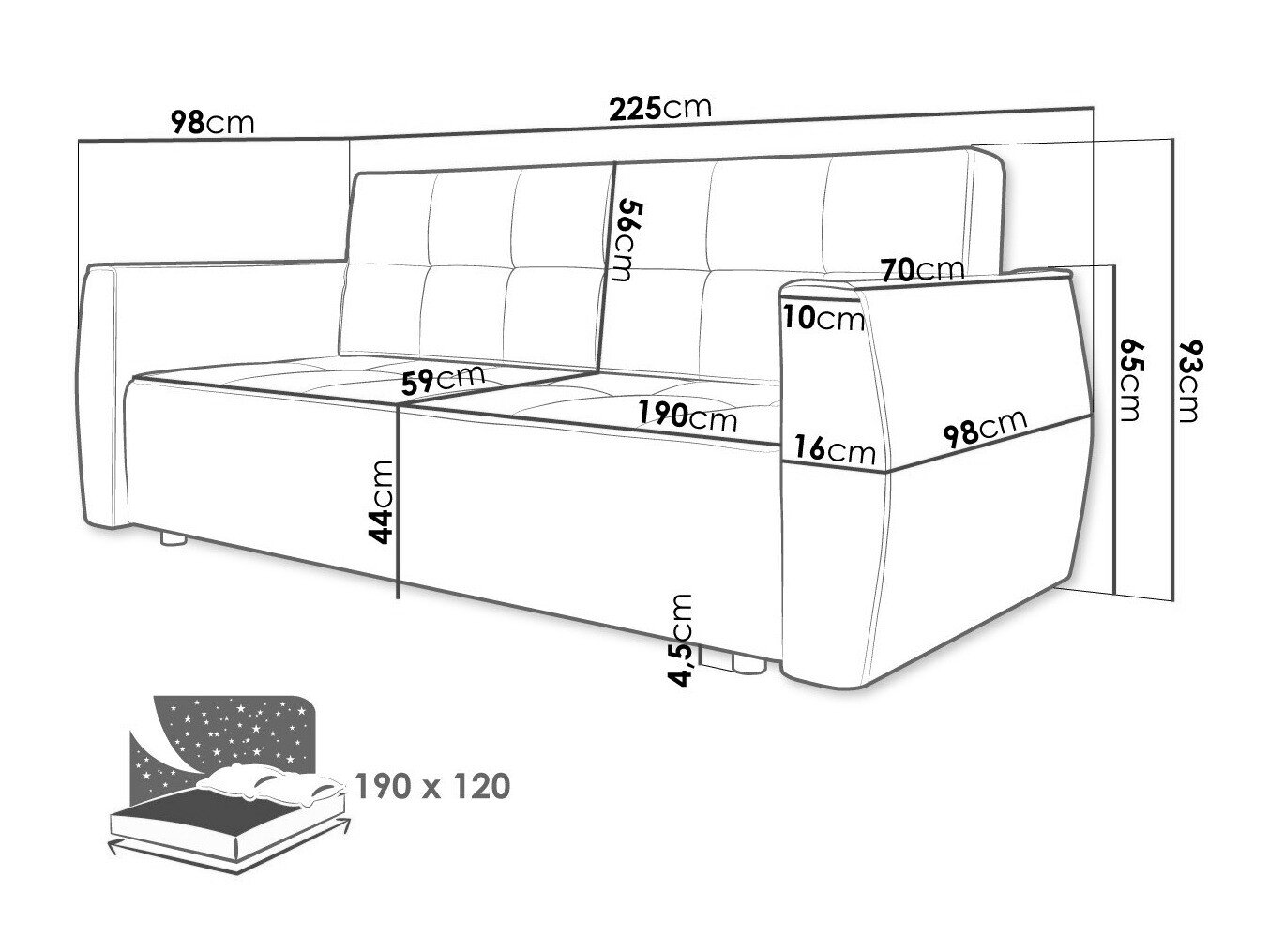 98cm

225cm

56cm

70cm

10cm

65cm

93cm

59cm

190cm

16cm

98cm

44cm

4,5cm

190 x 120