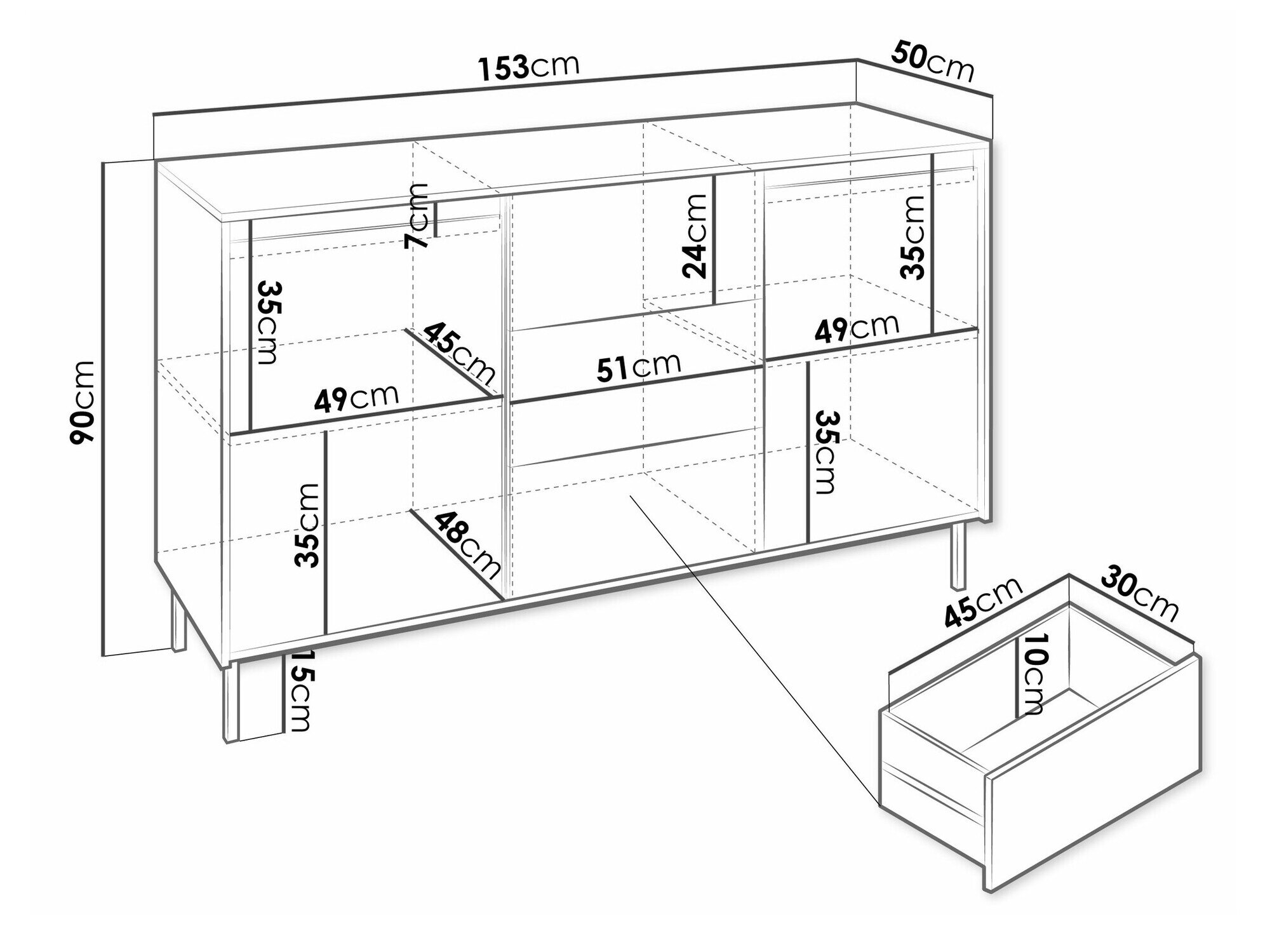 153cm
50cm
90cm
7cm
24cm
35cm
35cm
45cm
49cm
51cm
49cm
35cm
35cm
48cm
15cm
45cm
30cm
10cm