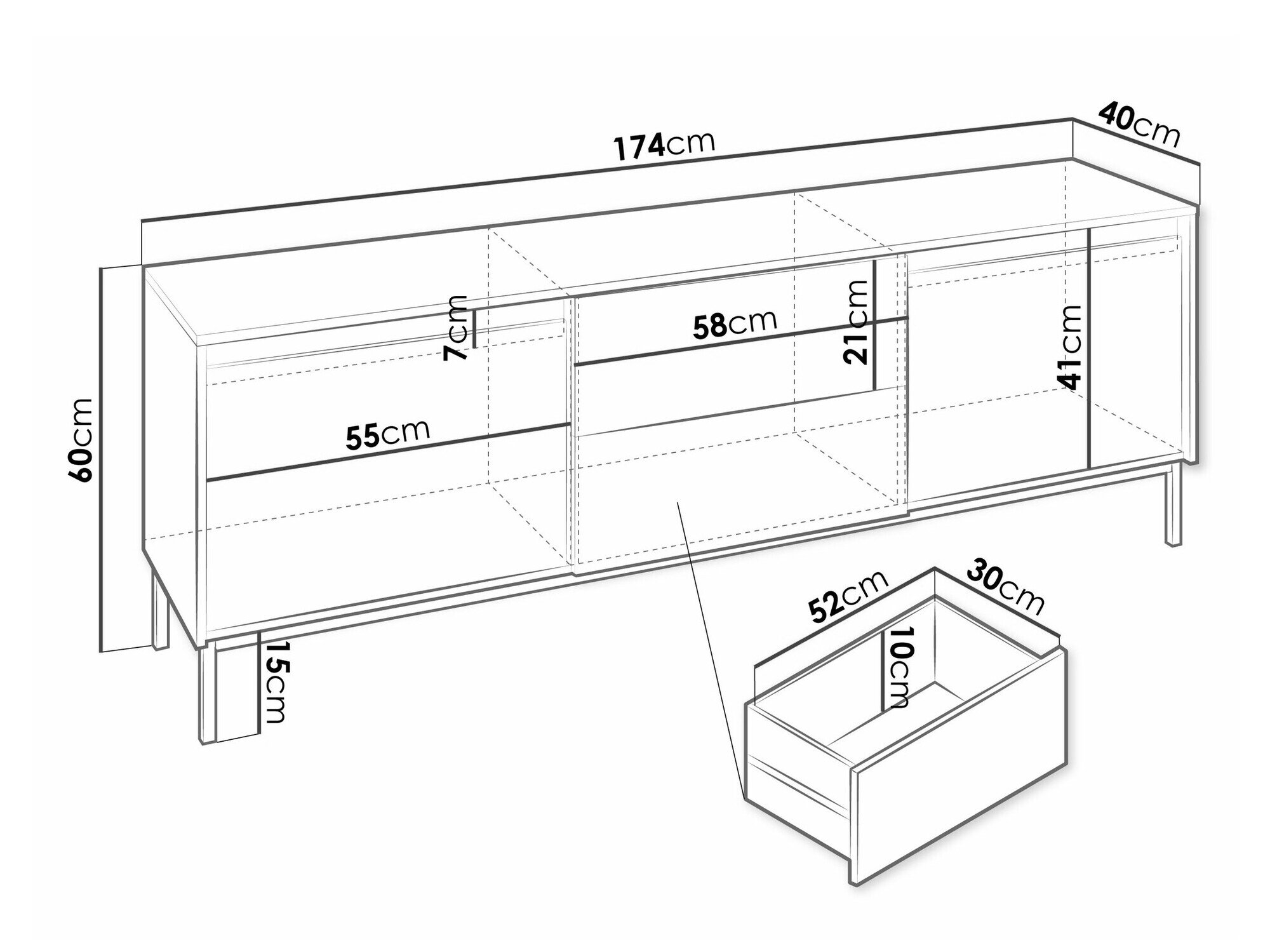 174cm
40cm
60cm
7cm
58cm
21cm
41cm
55cm
15cm
52cm
30cm
10cm