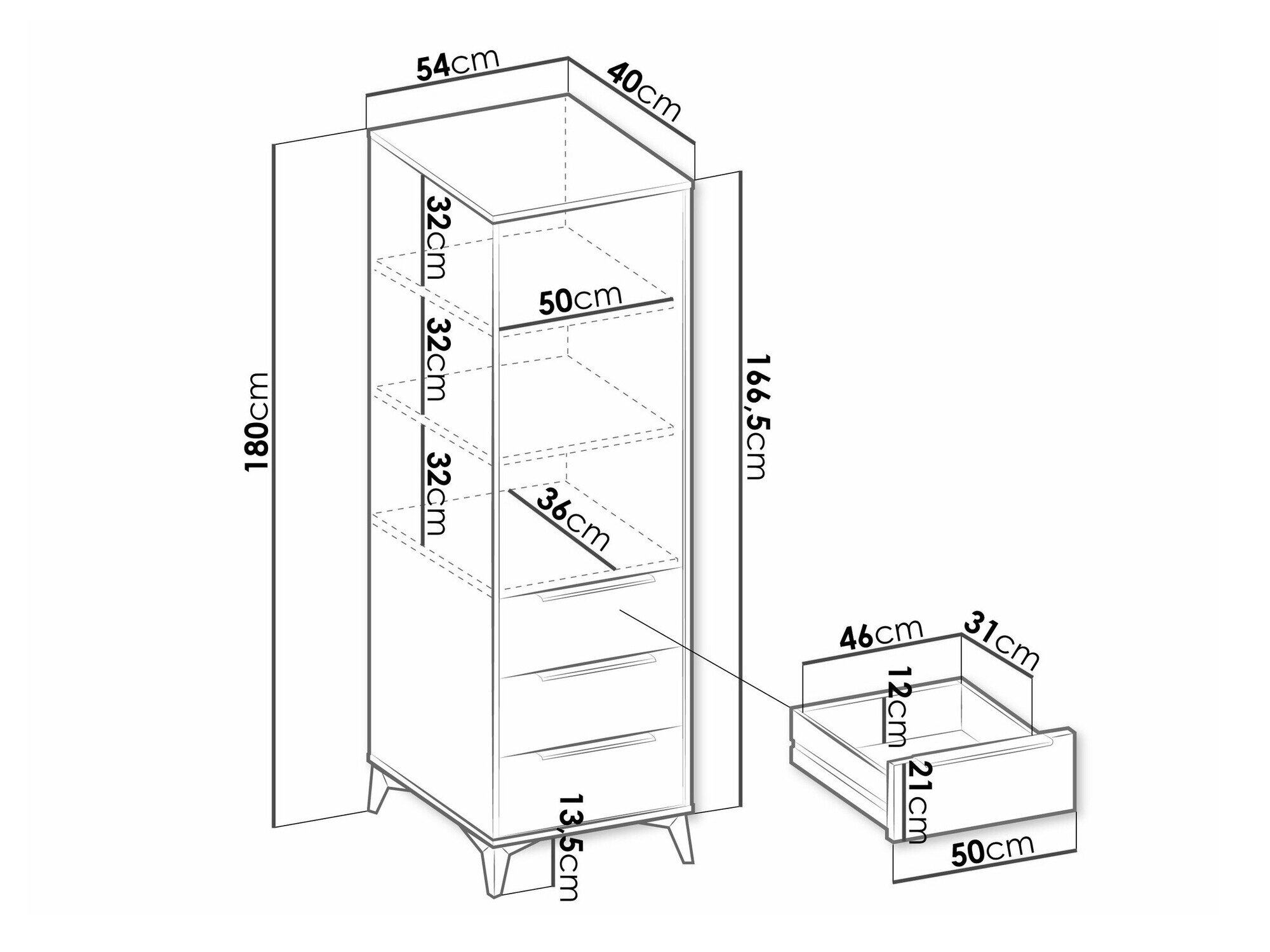 54cm
40cm
180cm
32cm
32cm
32cm
50cm
36cm
166,5cm
13,5cm
46cm
31cm
12cm
21cm
50cm