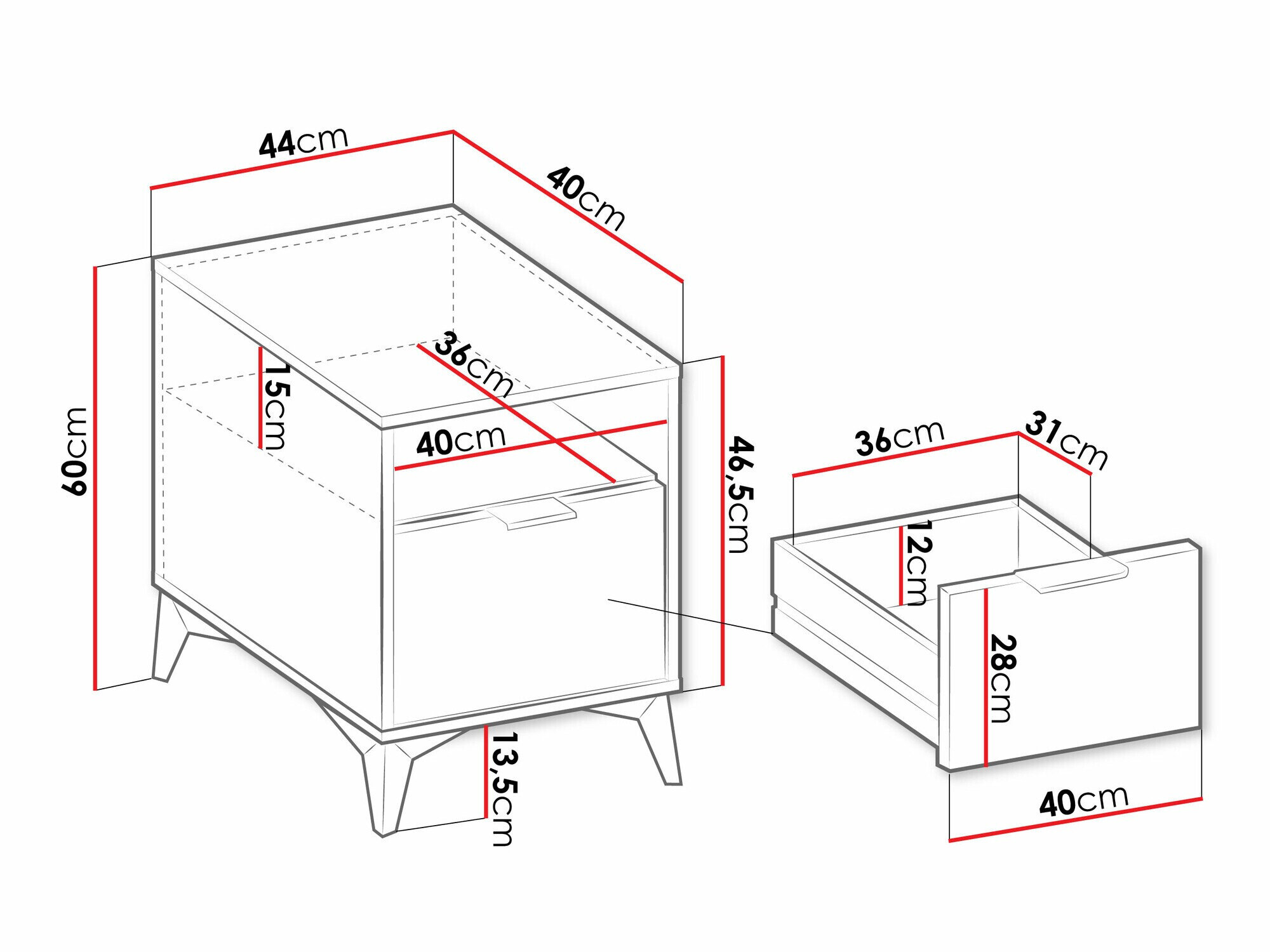 44cm
40cm
60cm
15cm
36cm
40cm
46,5cm
13,5cm
36cm
31cm
12cm
28cm
40cm