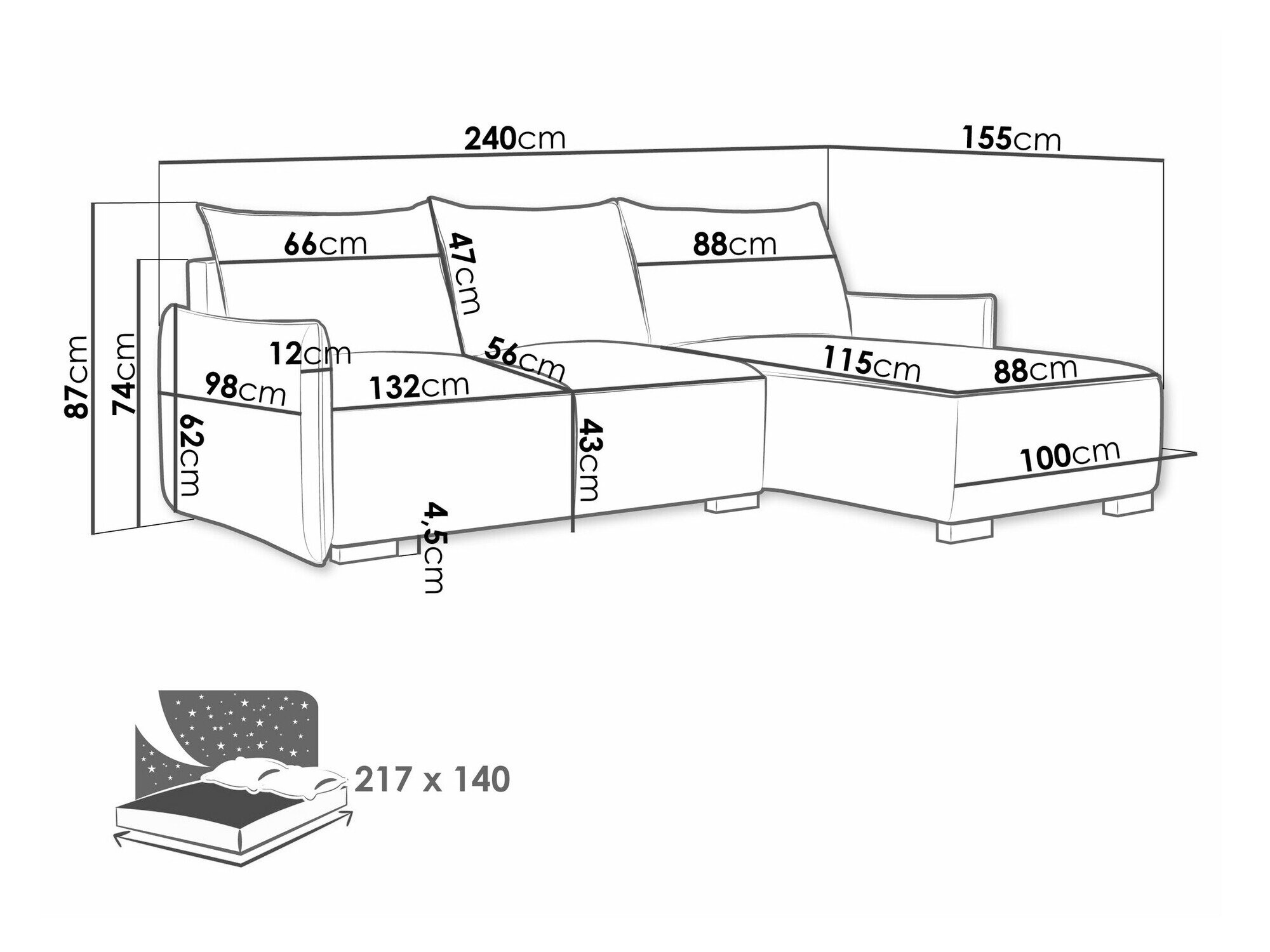 240cm
155cm
66cm
47cm
88cm
87cm
74cm
12cm
56cm
115cm
88cm
98cm
132cm
62cm
43cm
100cm
4,5cm
217 x 140